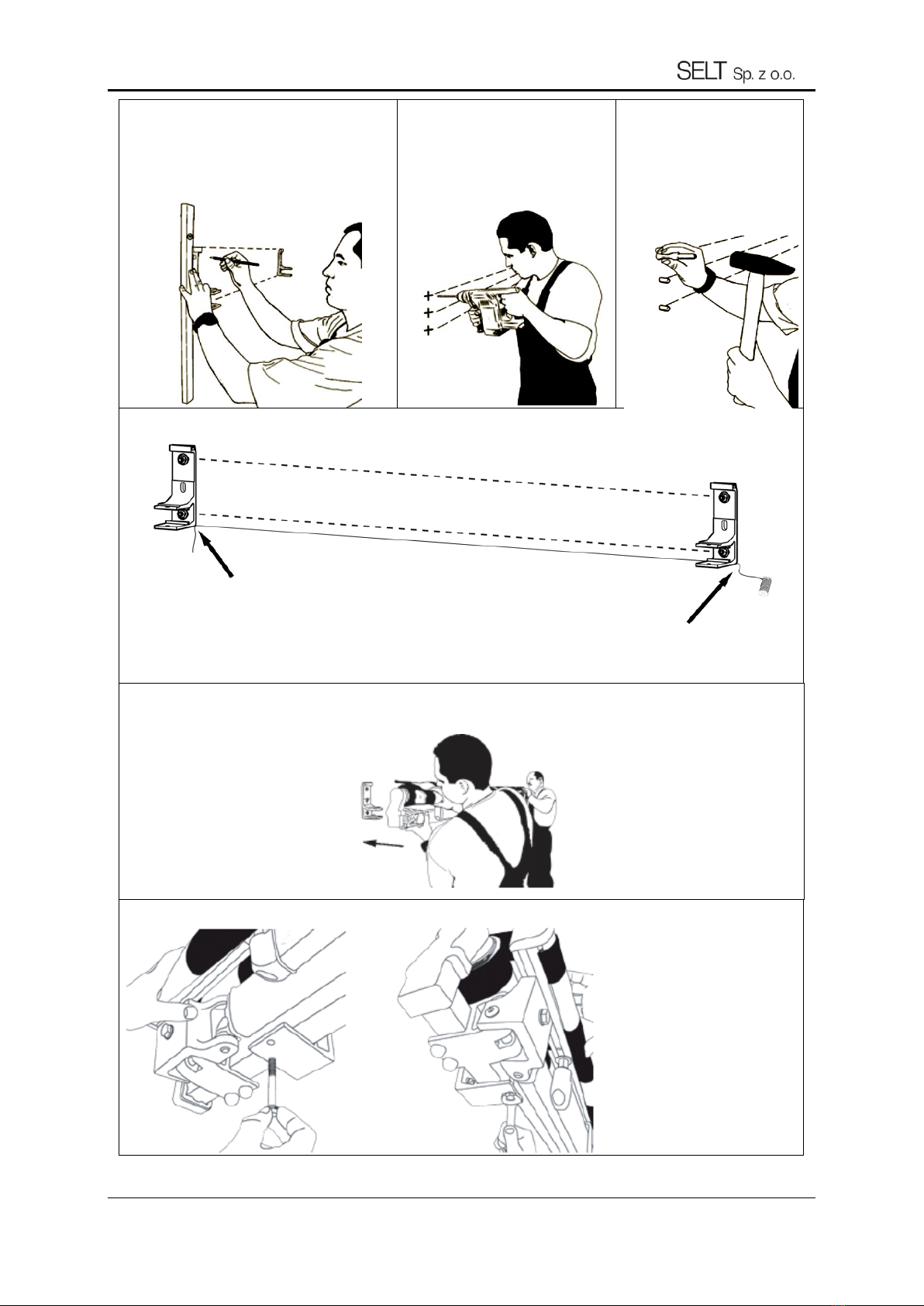 SELT Sp. z o.o.