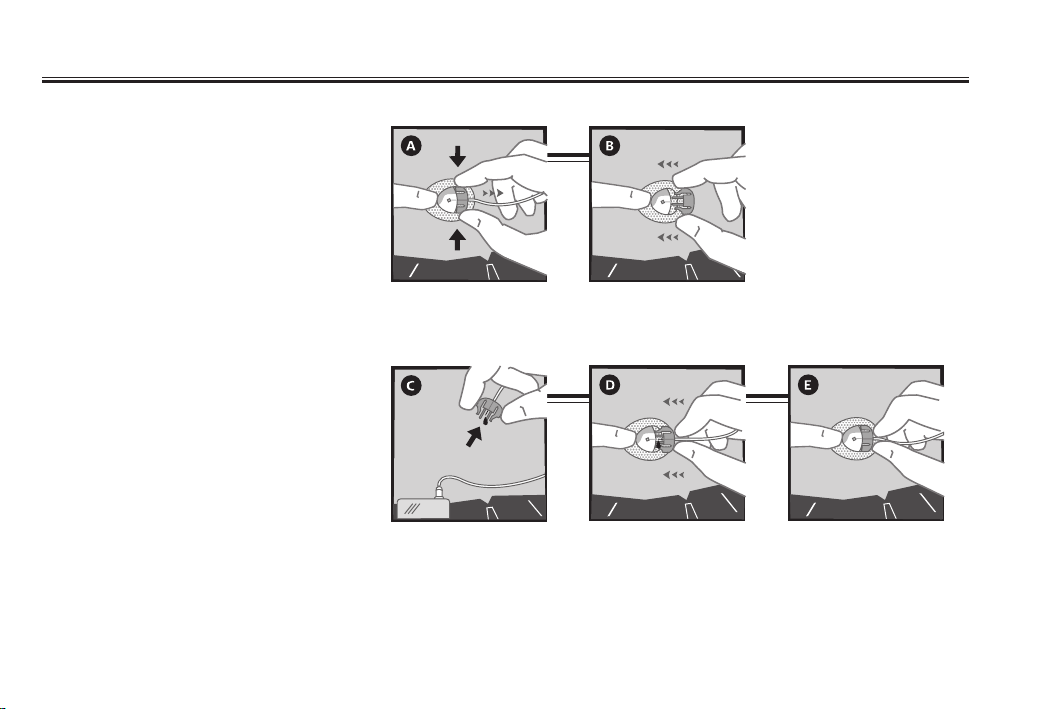 A

B

C

D

E