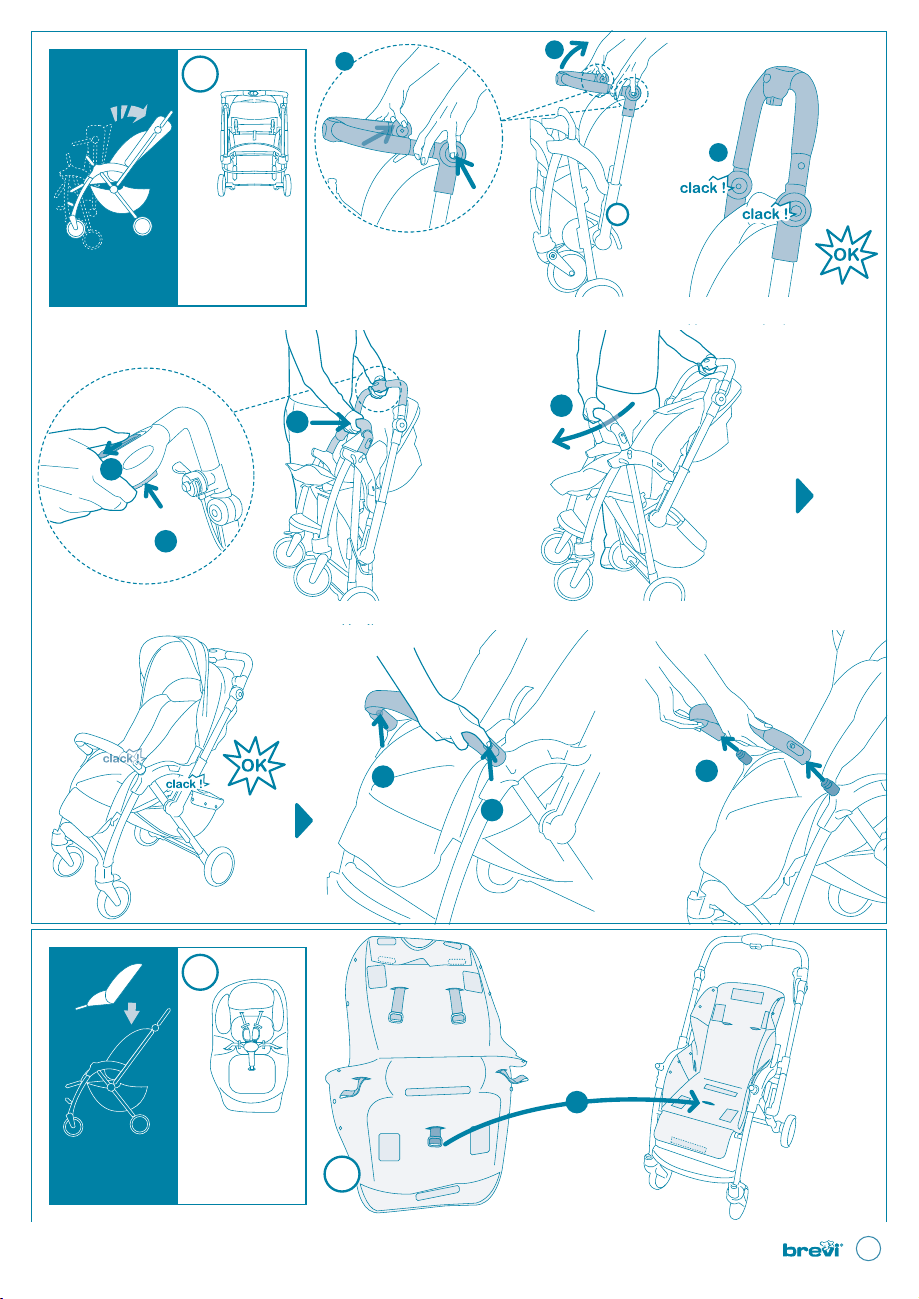 clack !
clack !
OK

clack !
clack !
OK

brevi