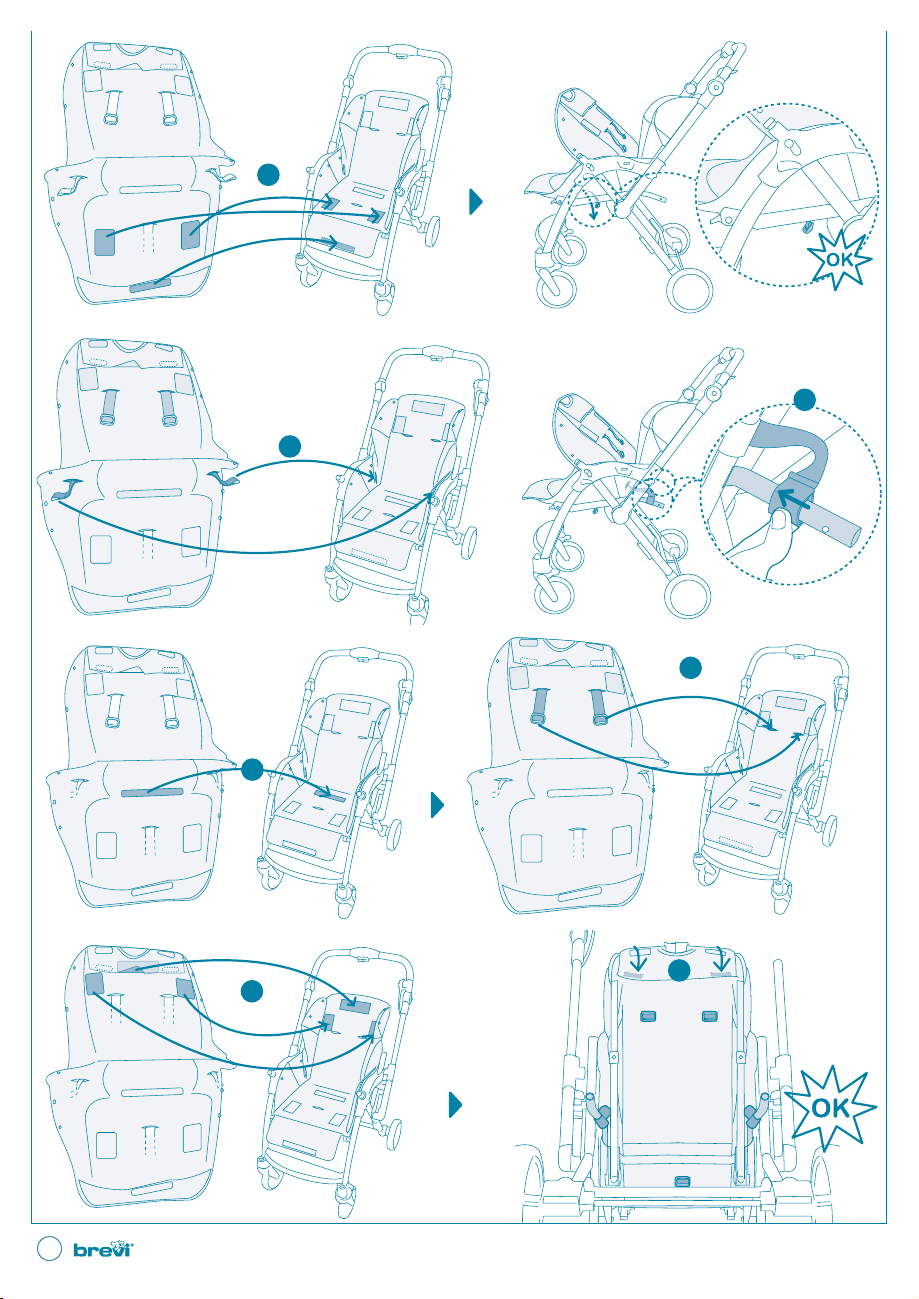 OK

OK

brevi