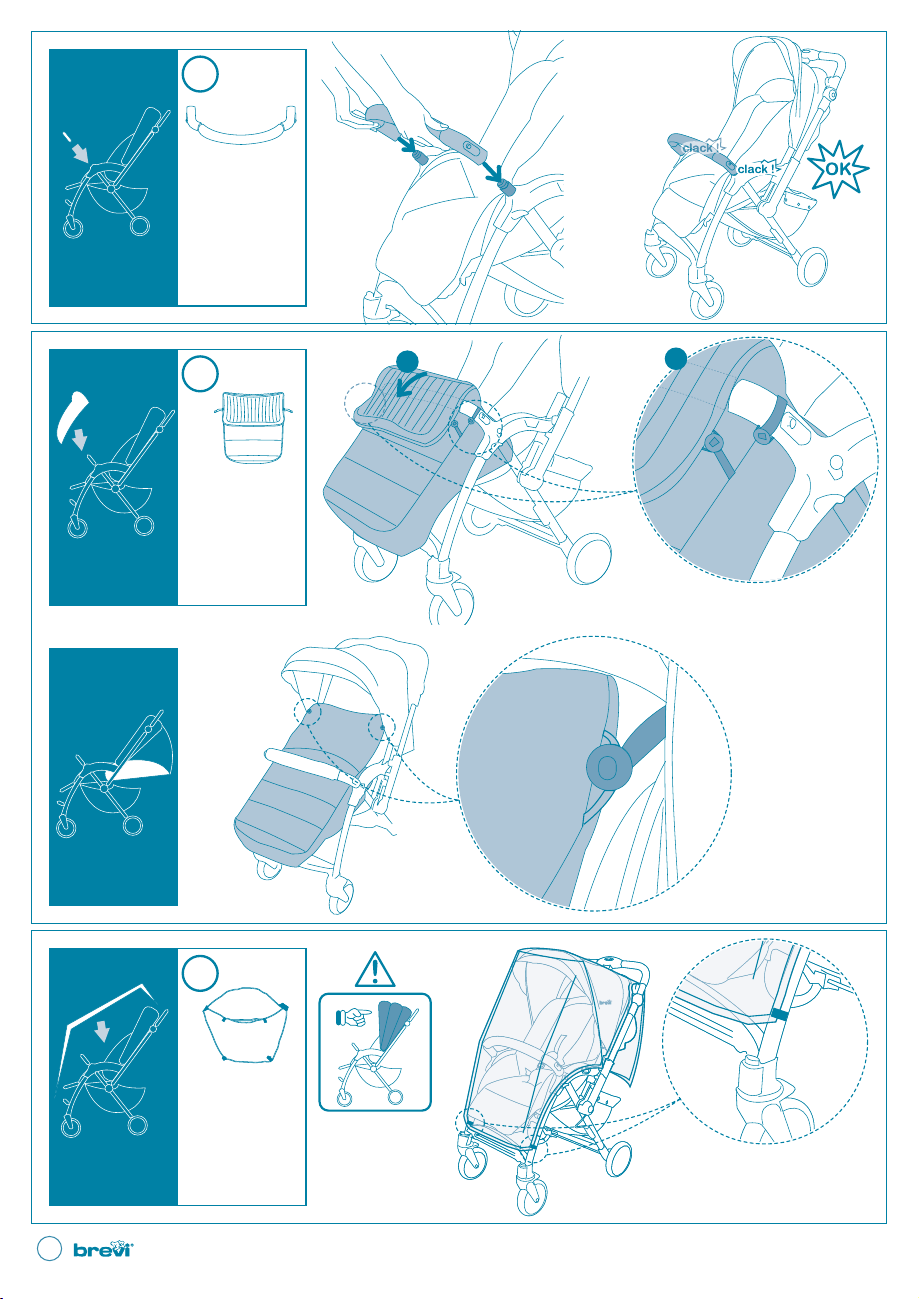 clack !
clack !
OK

brevi
brevi