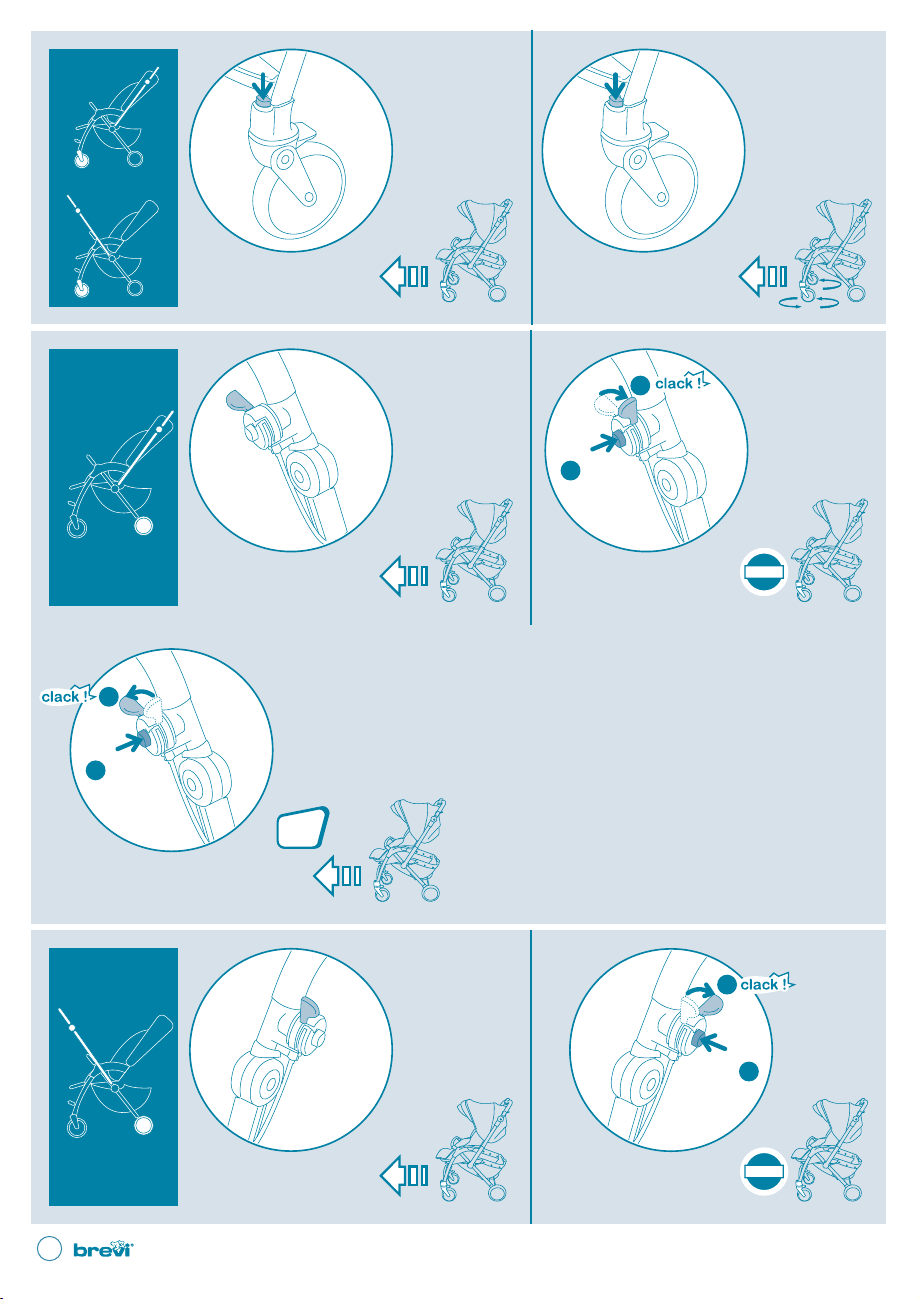 clack !

clack !

clack !

brevi