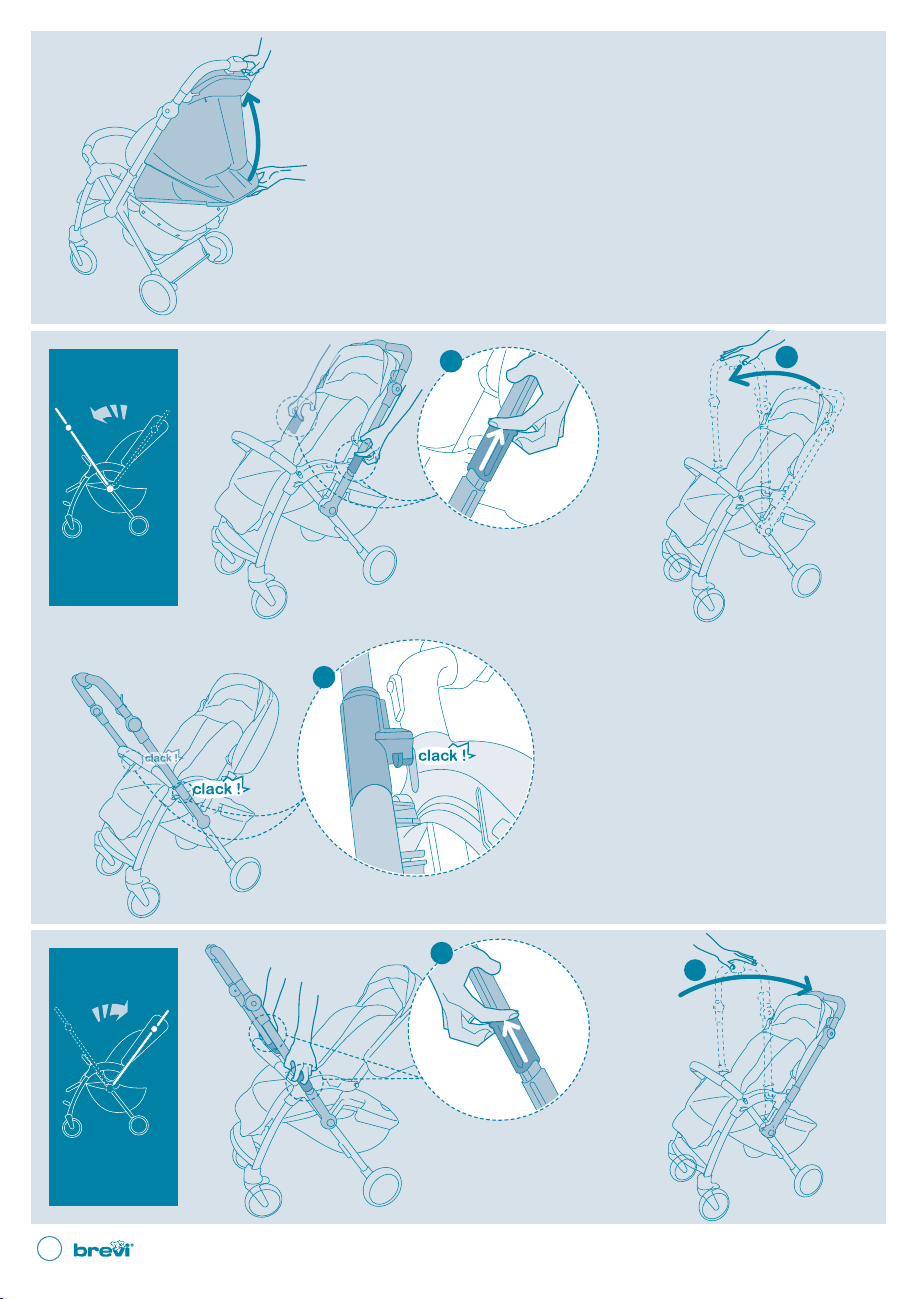 clack !

clack !

clack !

brevi