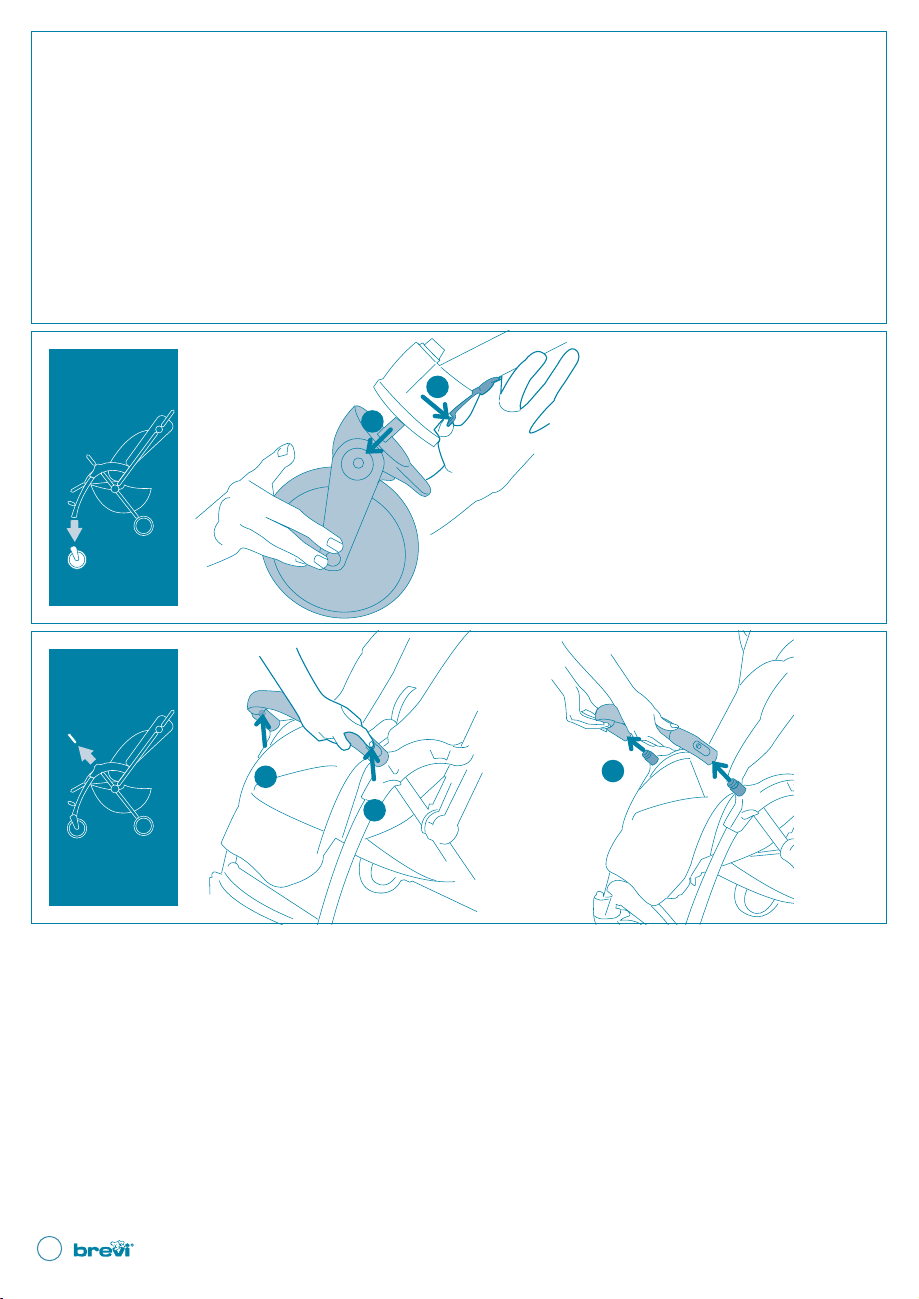 brevi