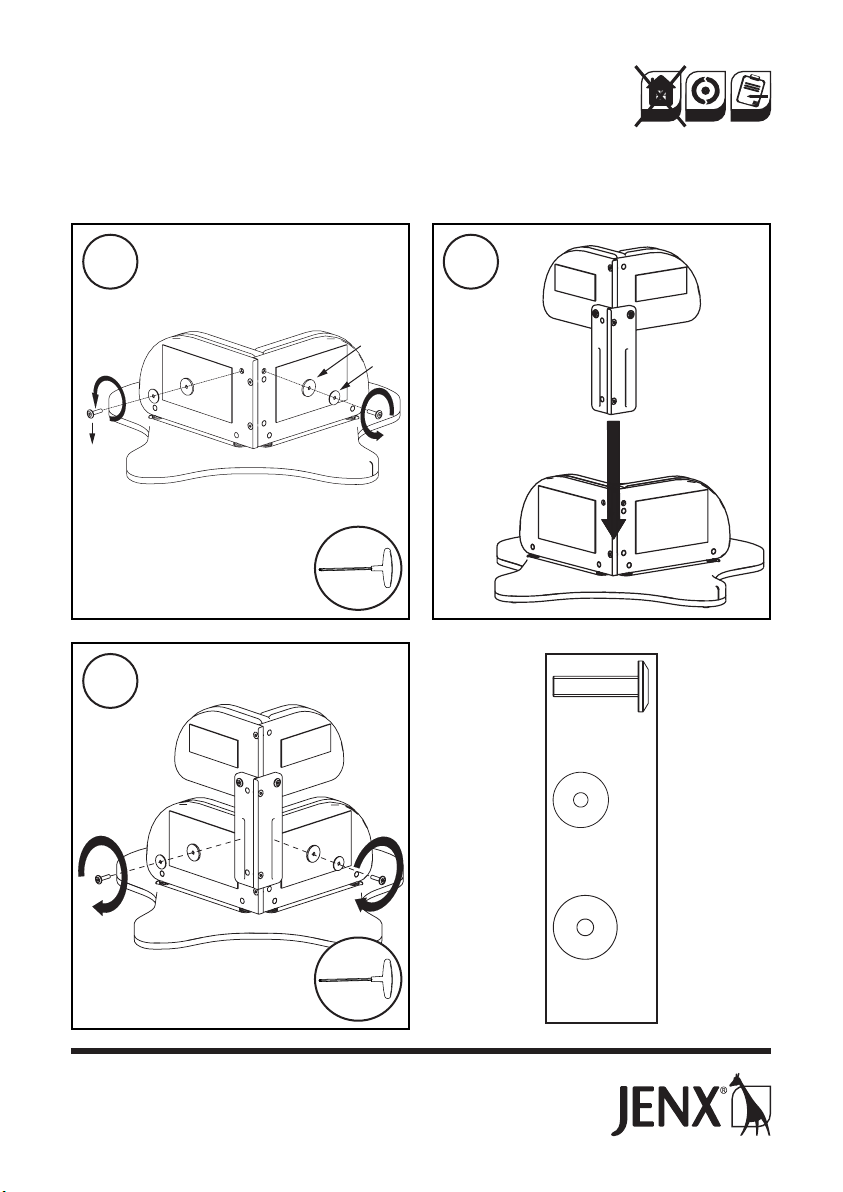 JENX®