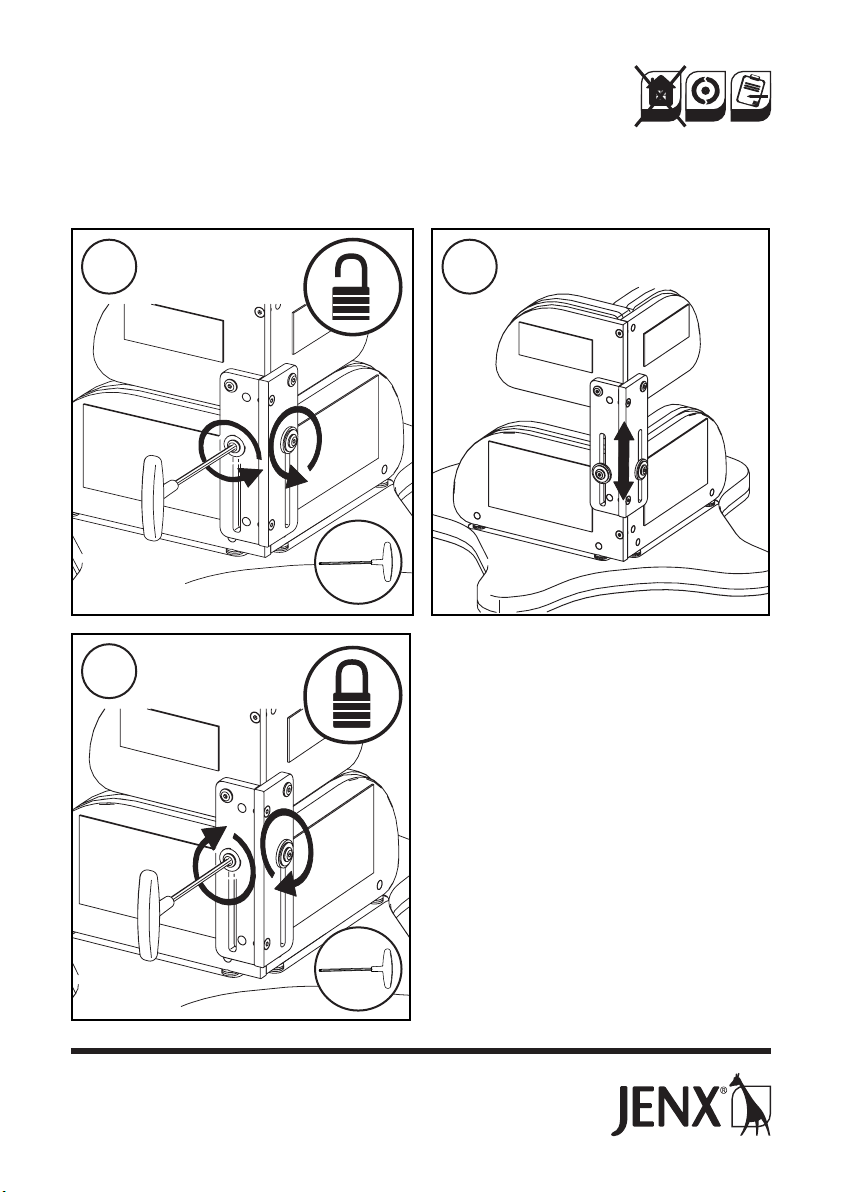 JENX®