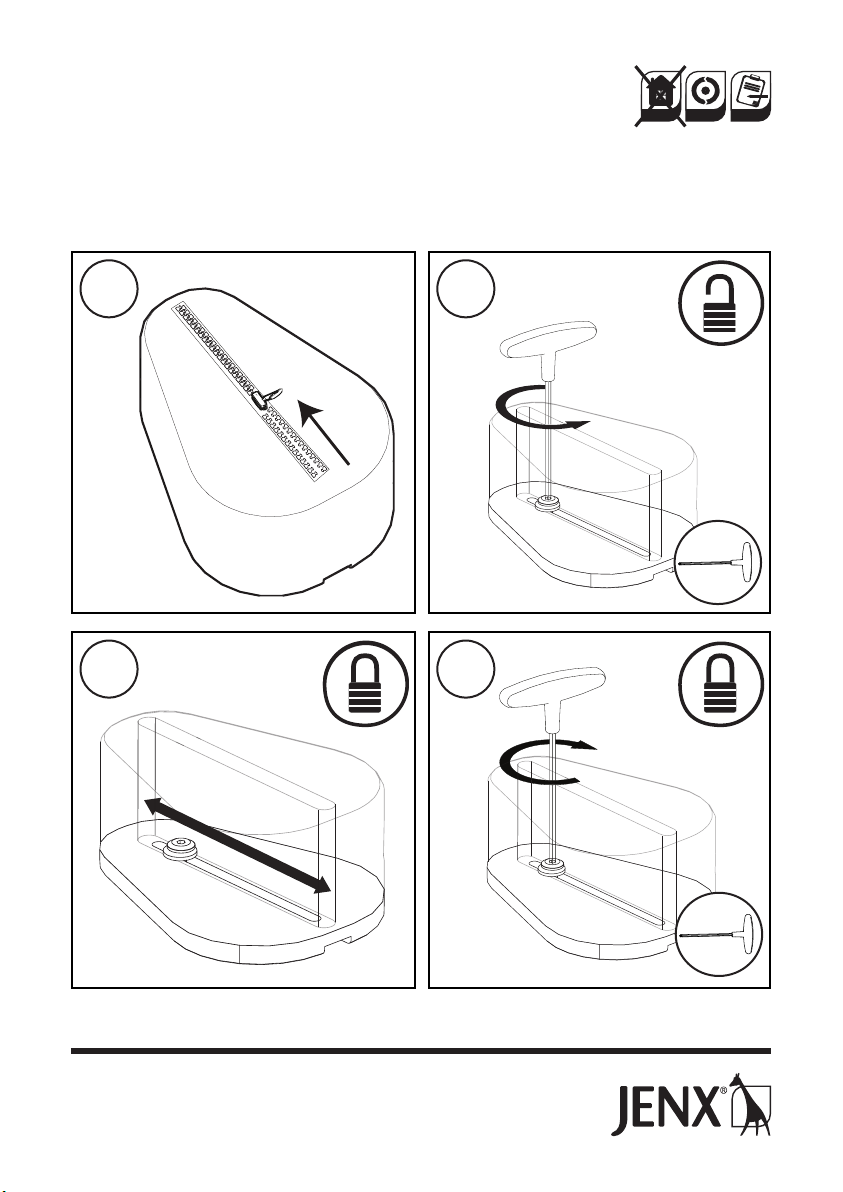 JENX®