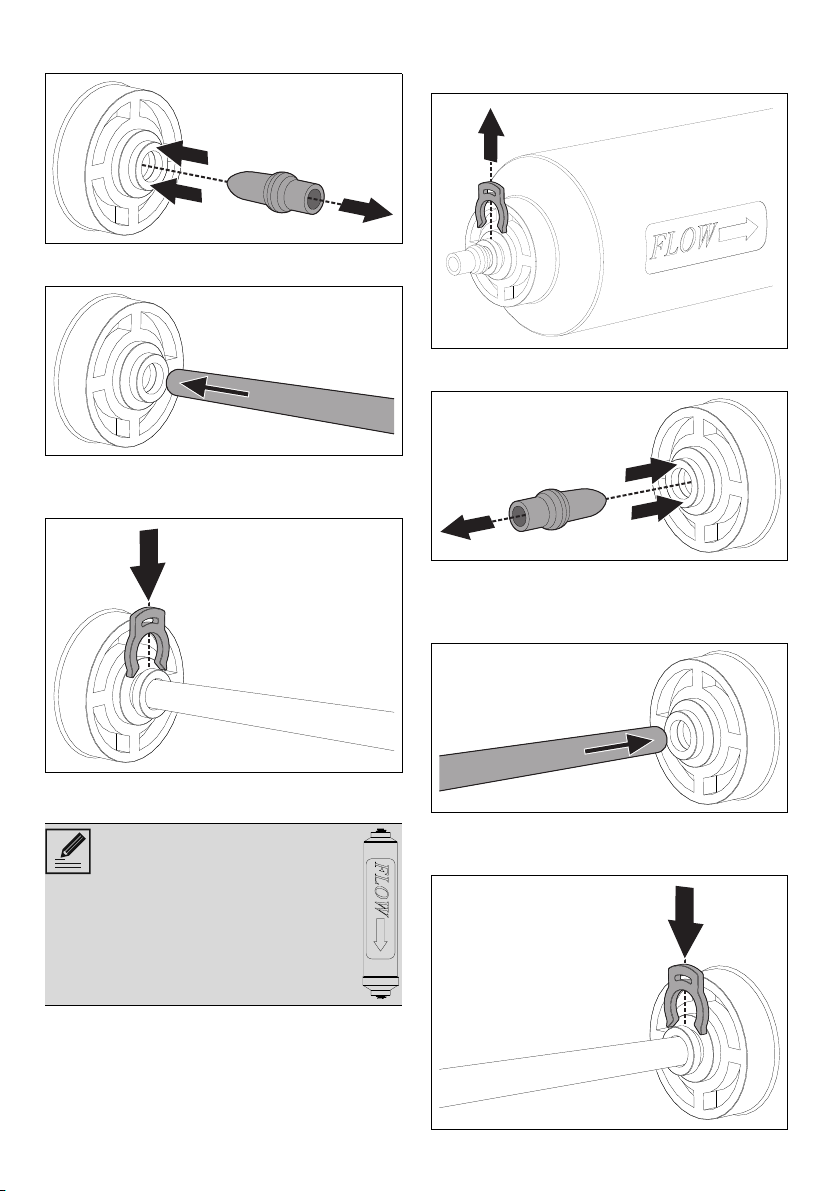 FLOW

FLOW