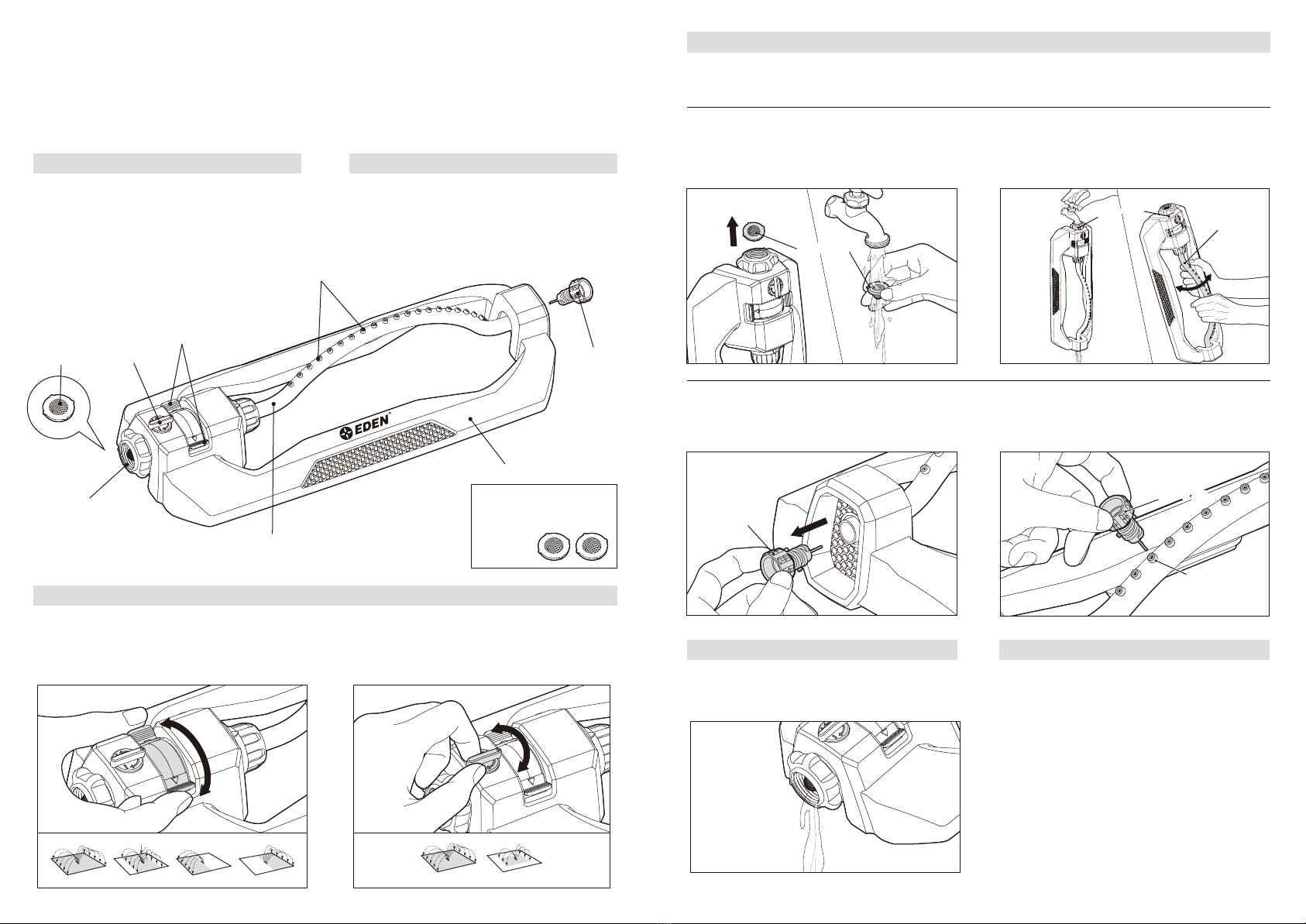 EDEN