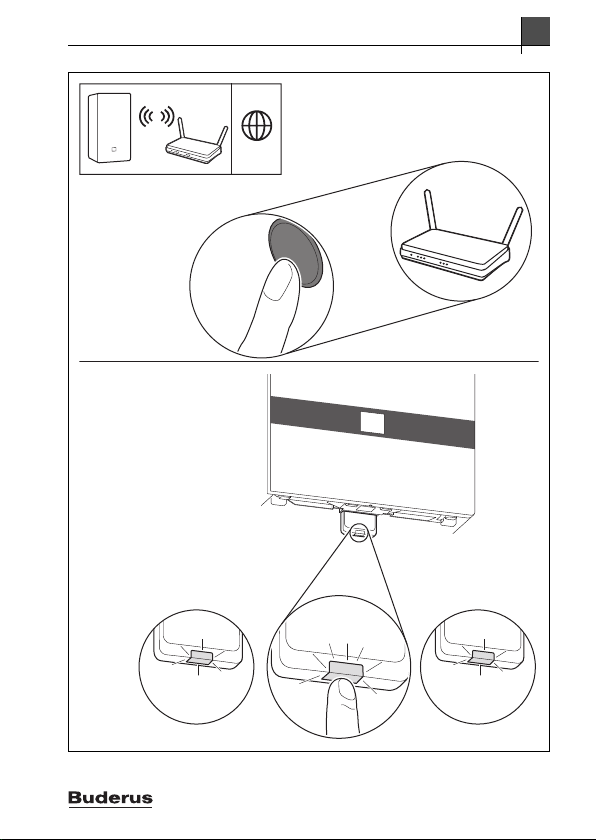 Buderus