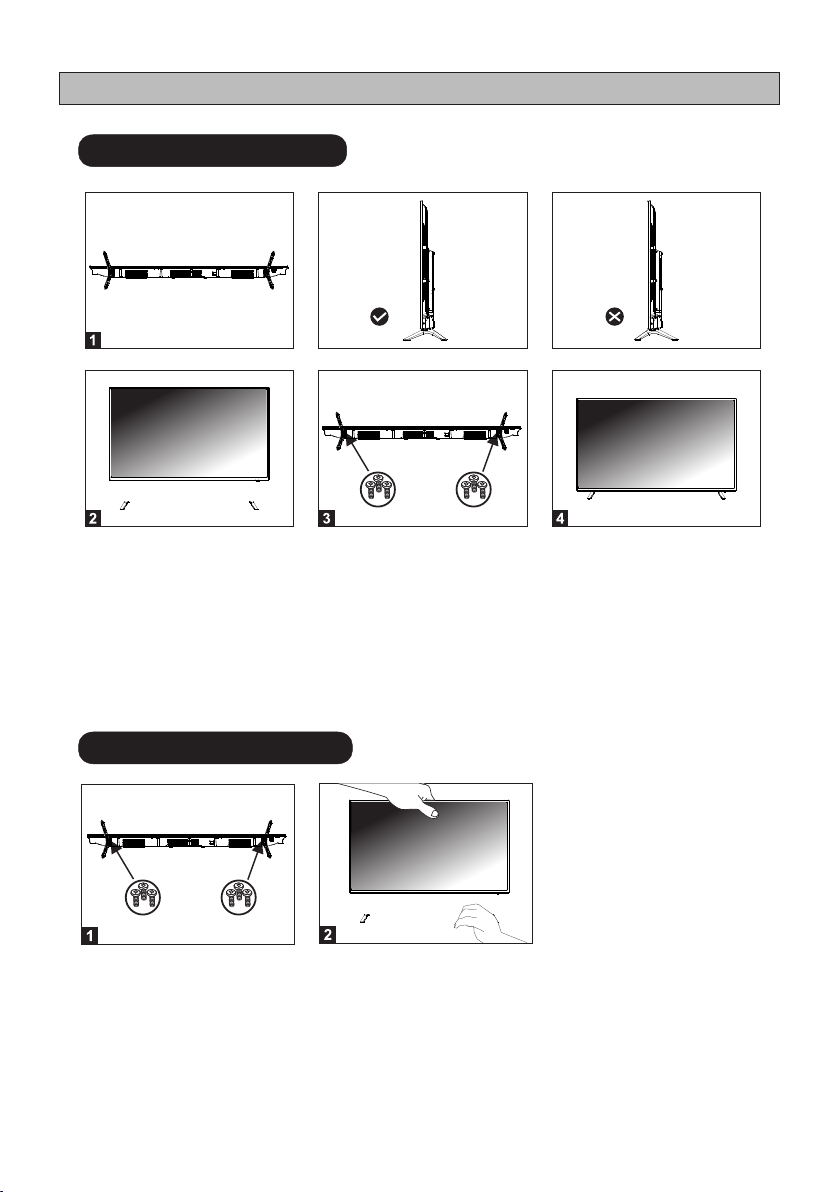 1

2

3

4

1

2