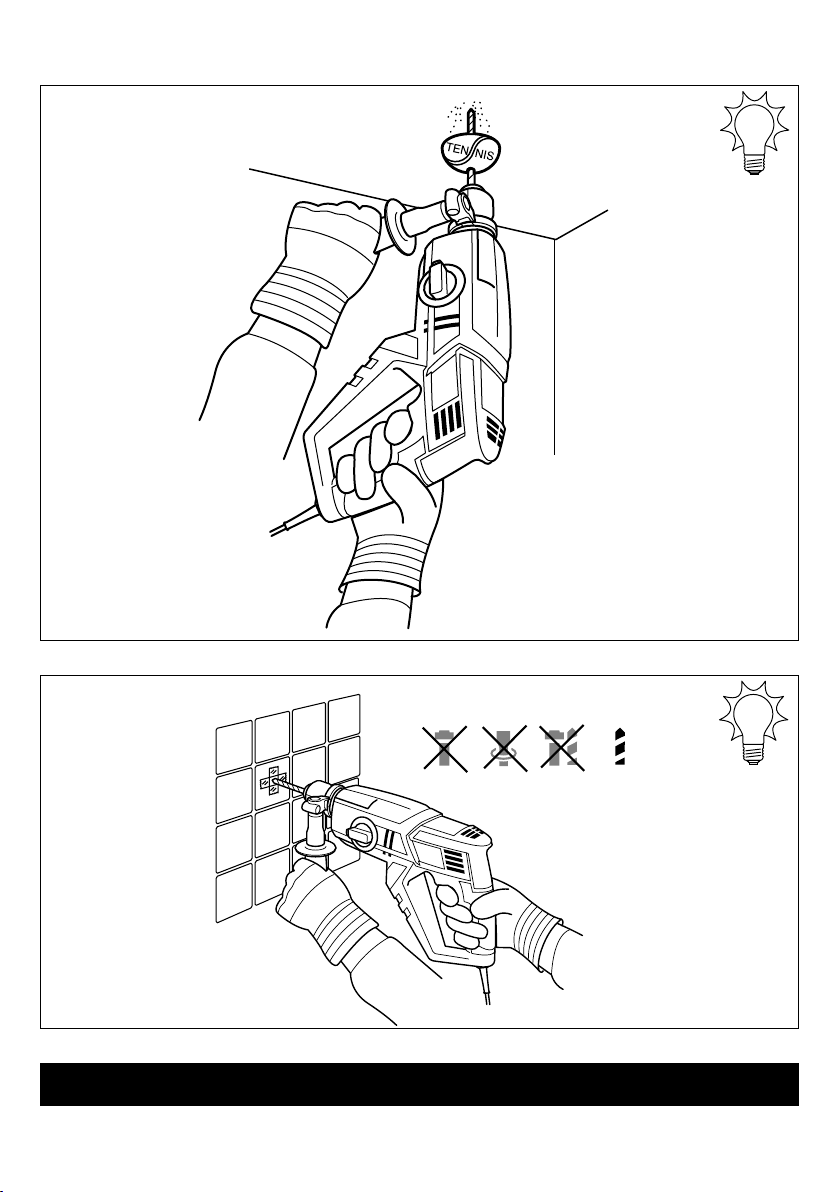 TENNIS