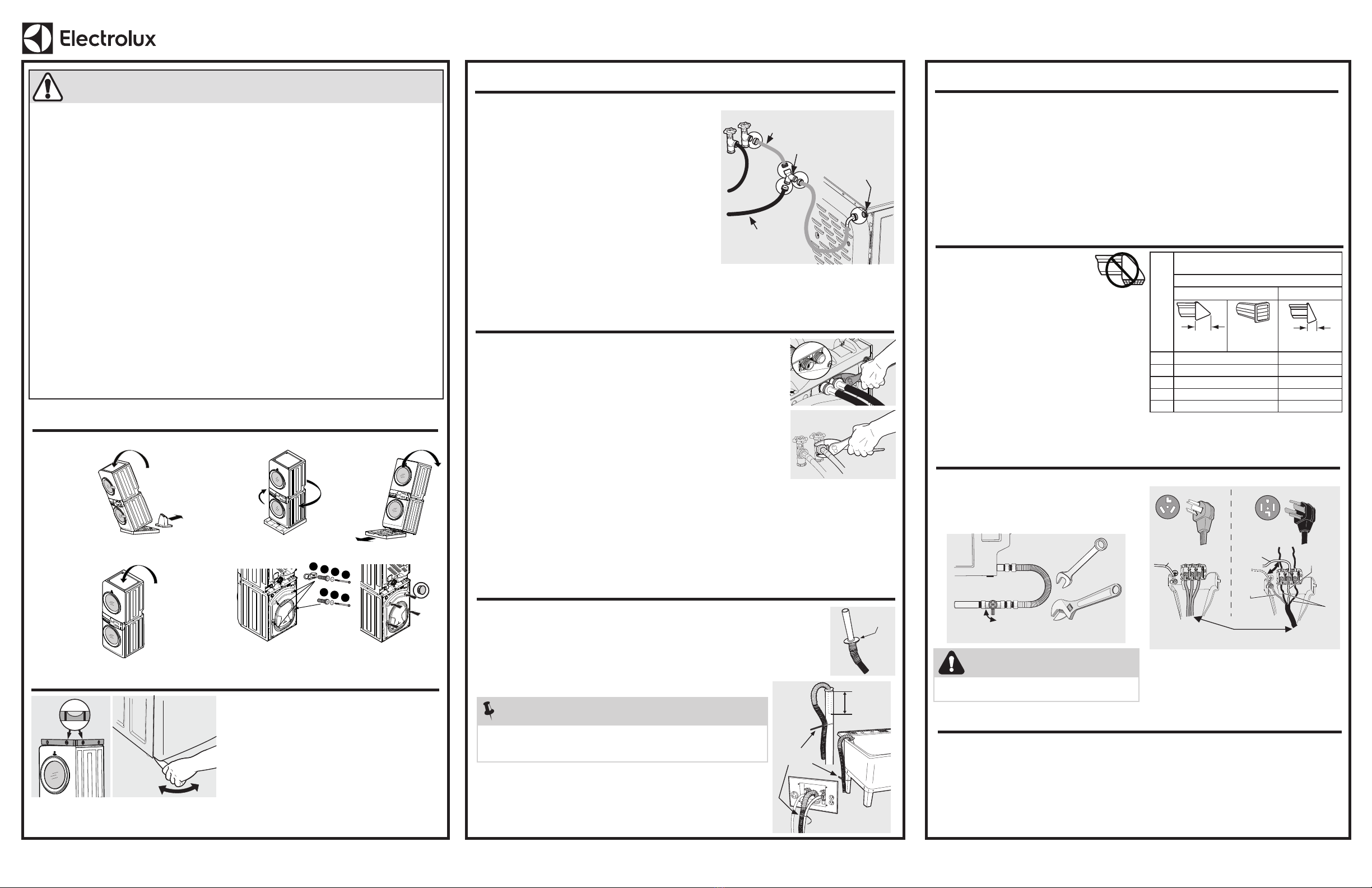 Electrolux