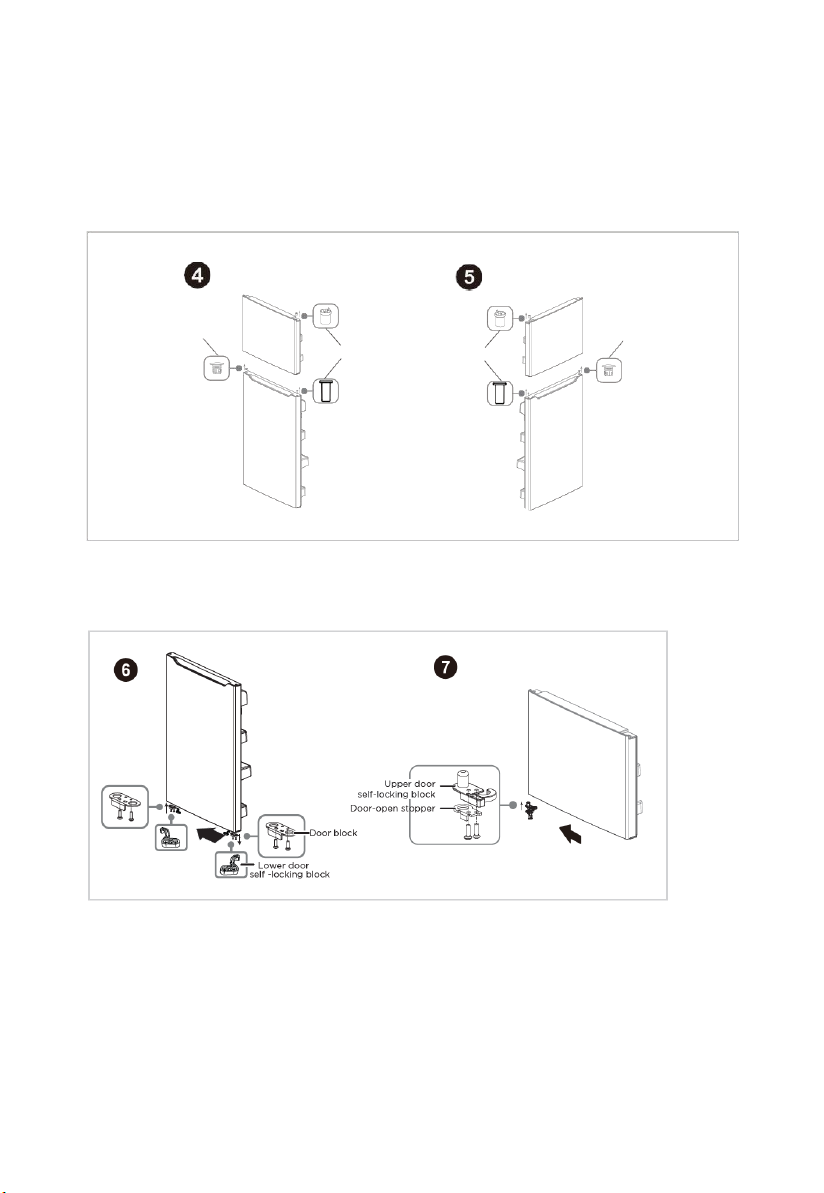 4

5

6

Door block

Lower door self -locking block

7

Upper door self-locking block

Door-open stopper