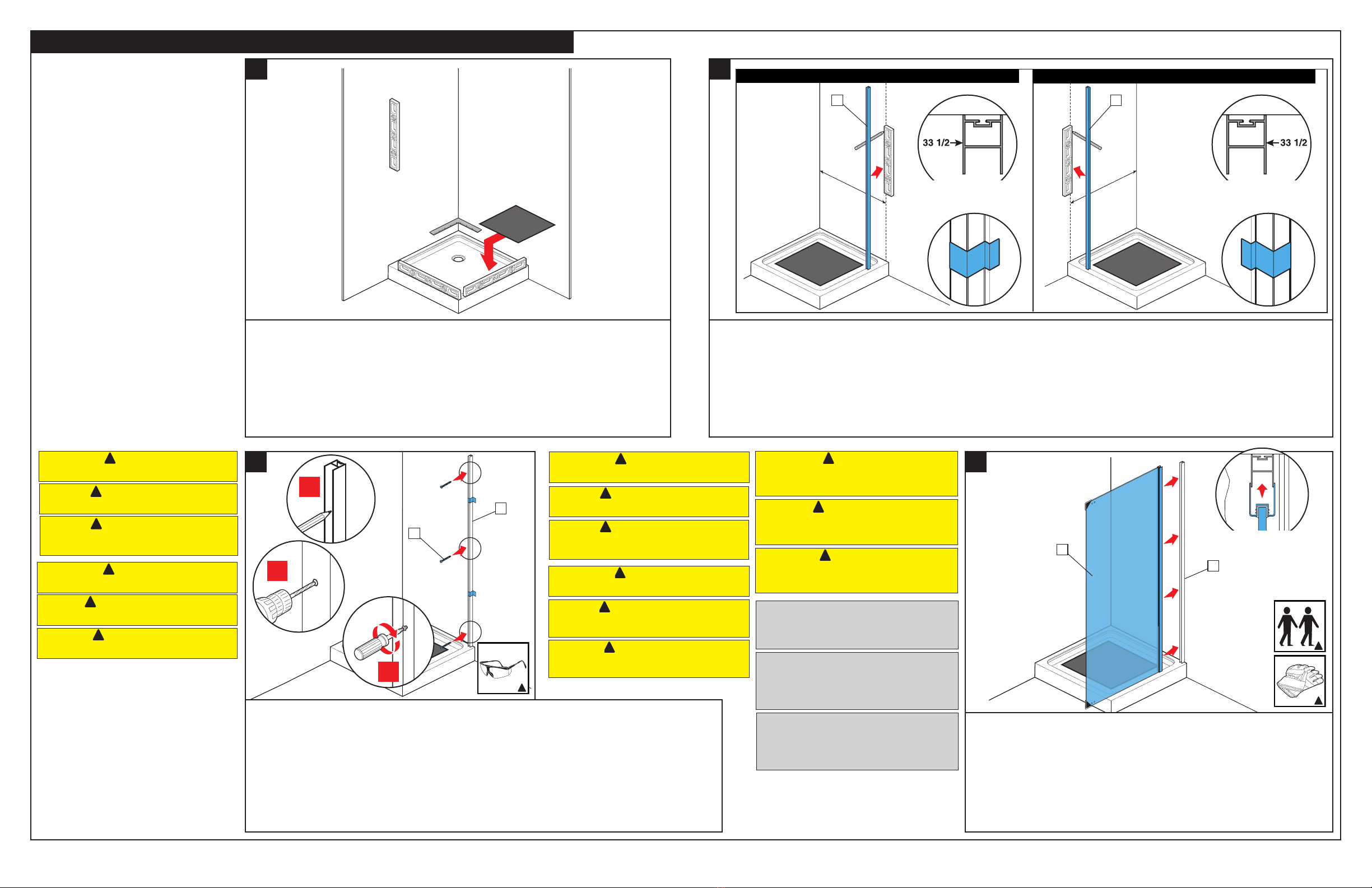 33 1/2
33 1/2