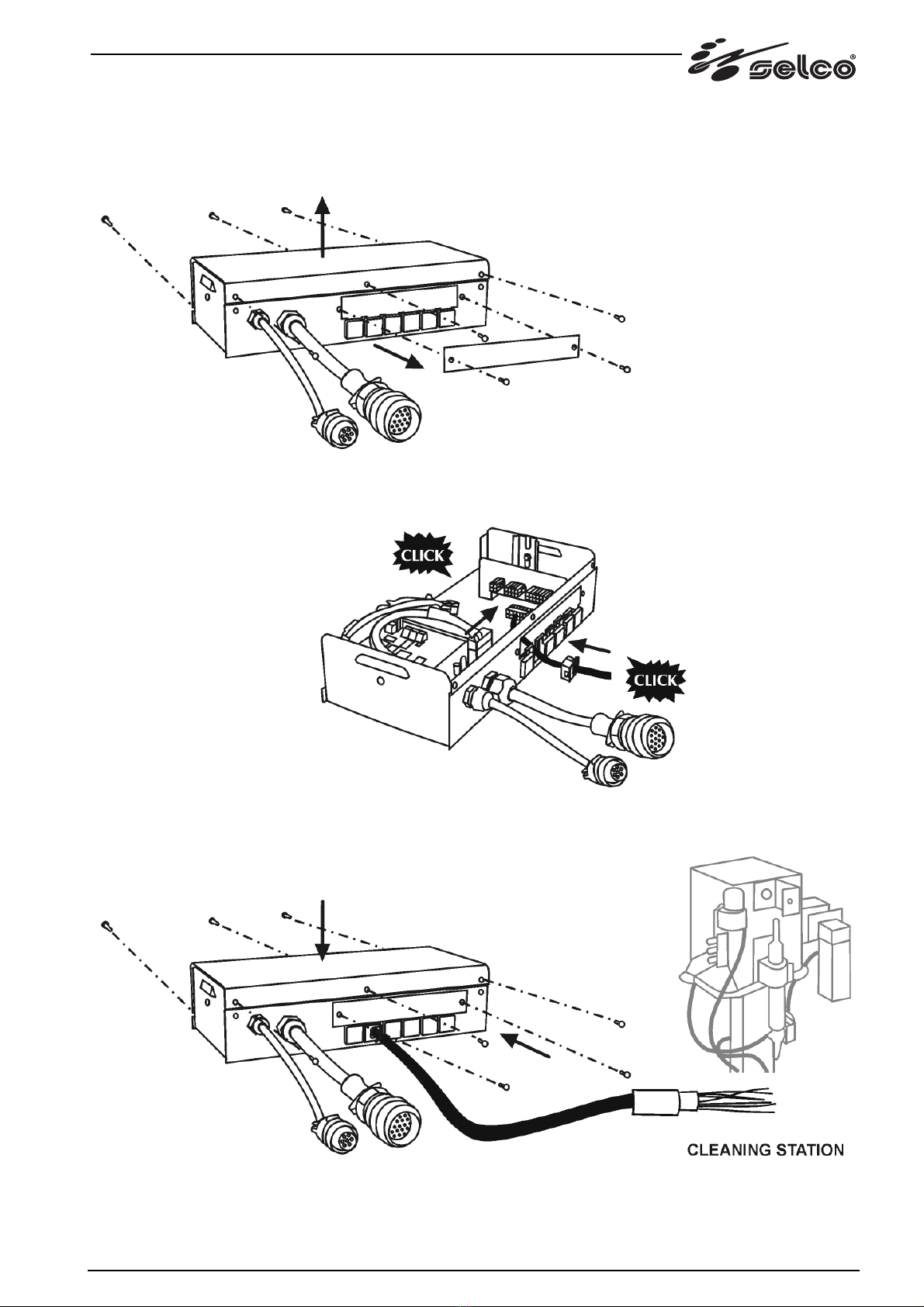 selco®

CLICK

CLICK

CLEANING STATION