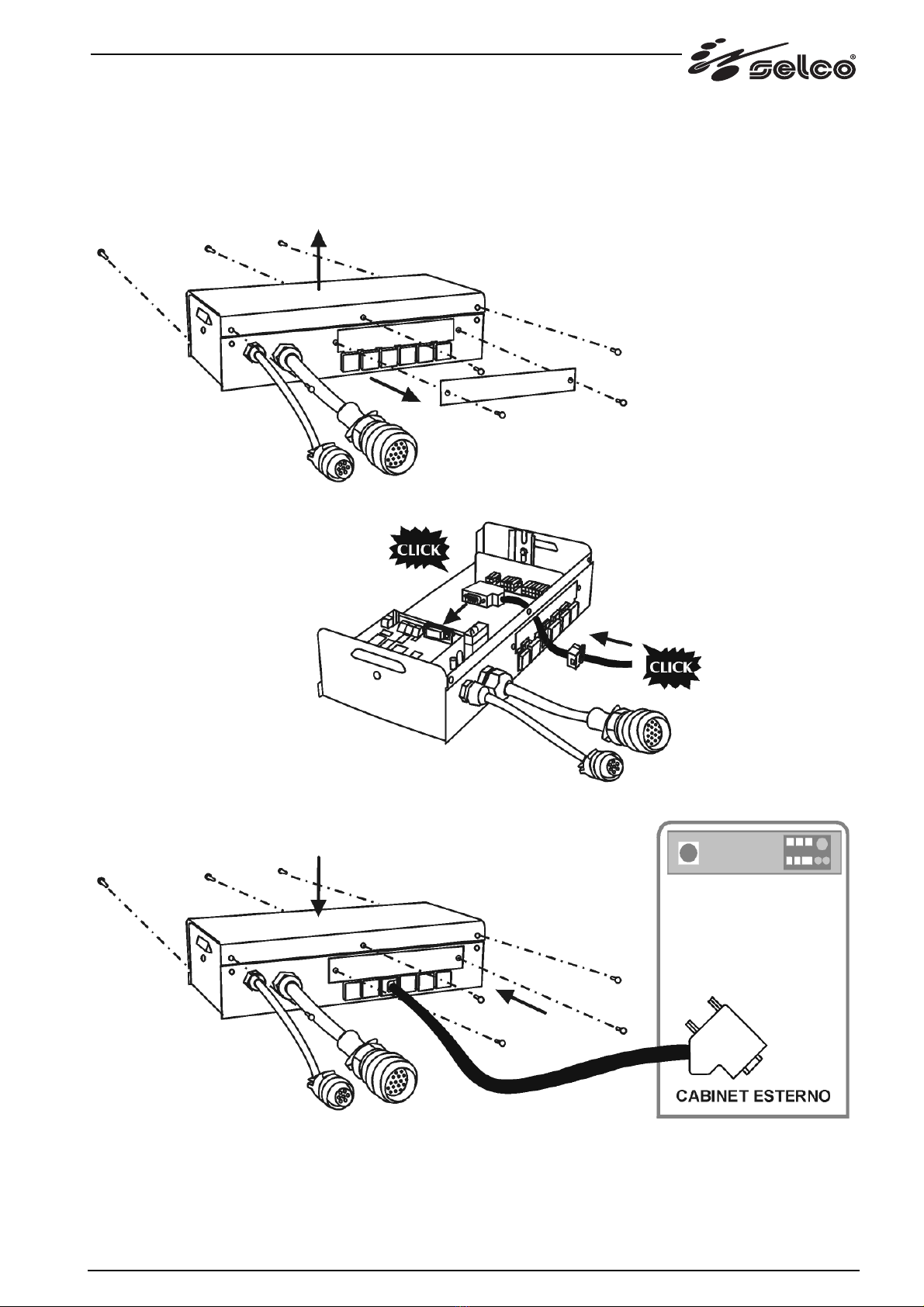 selco®

CLICK

CLICK

CABINET ESTERNO