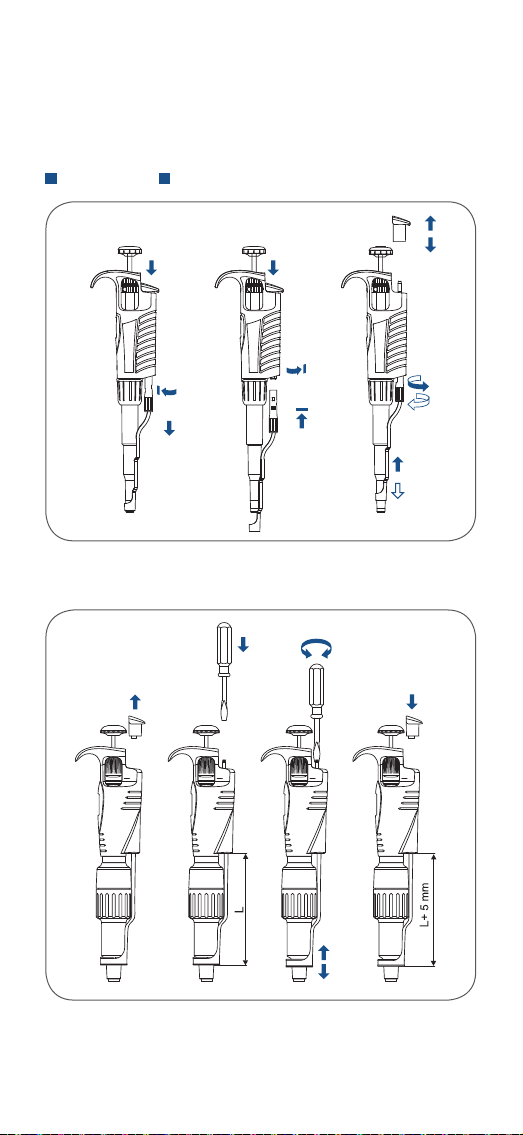 L

L+ 5 mm