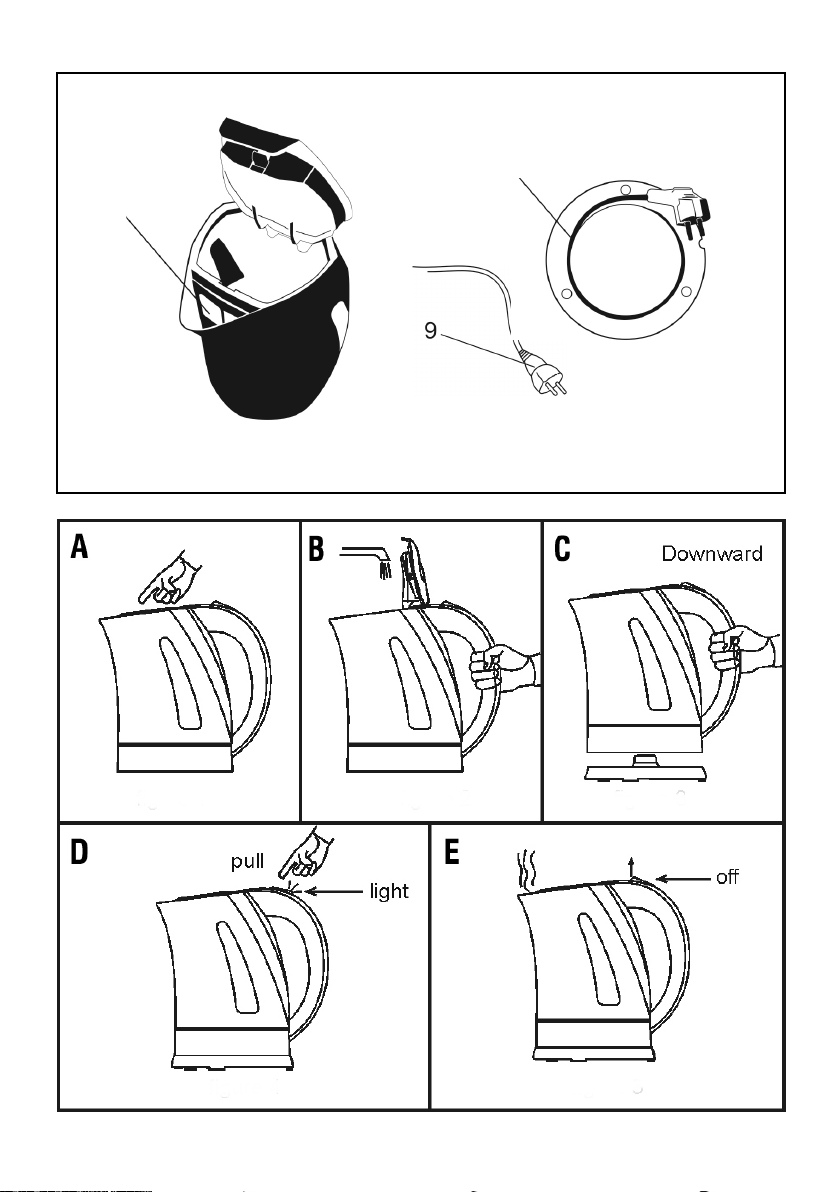 9

A

B

C

Downward

D

pull

light

E

off