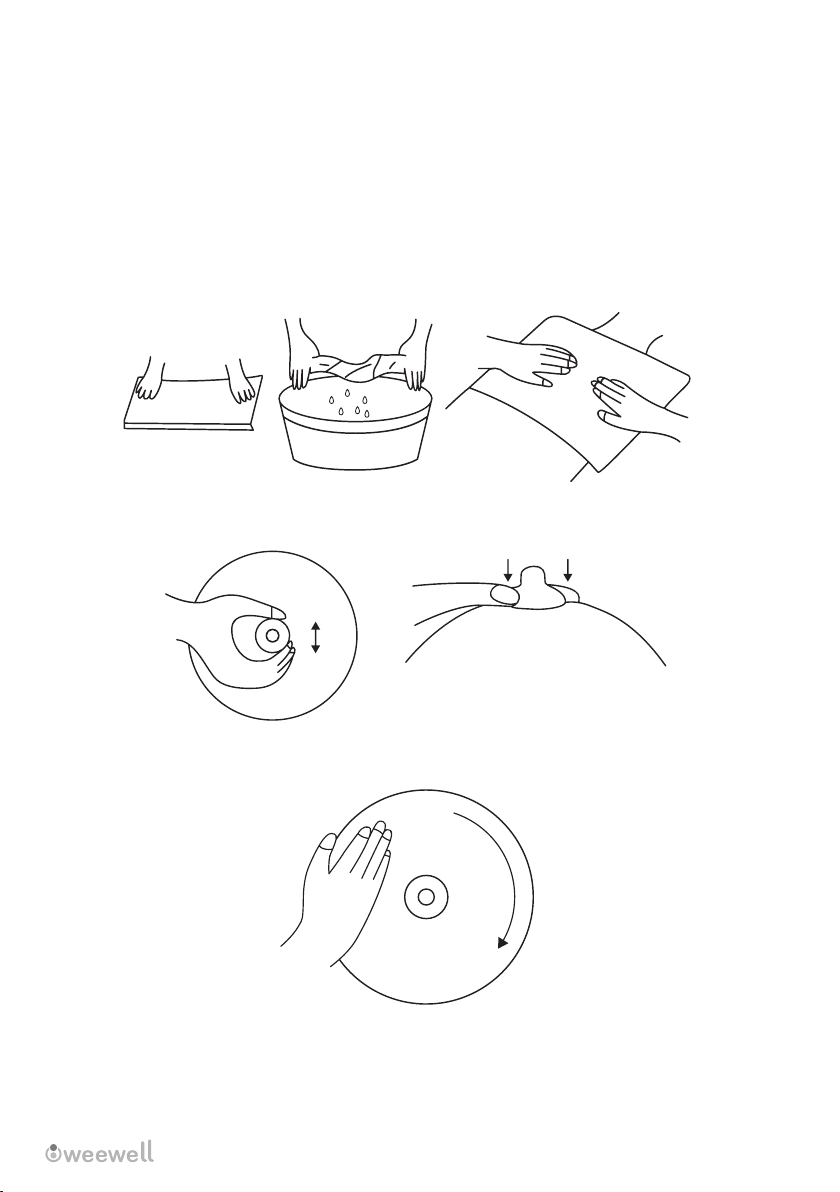 weewell