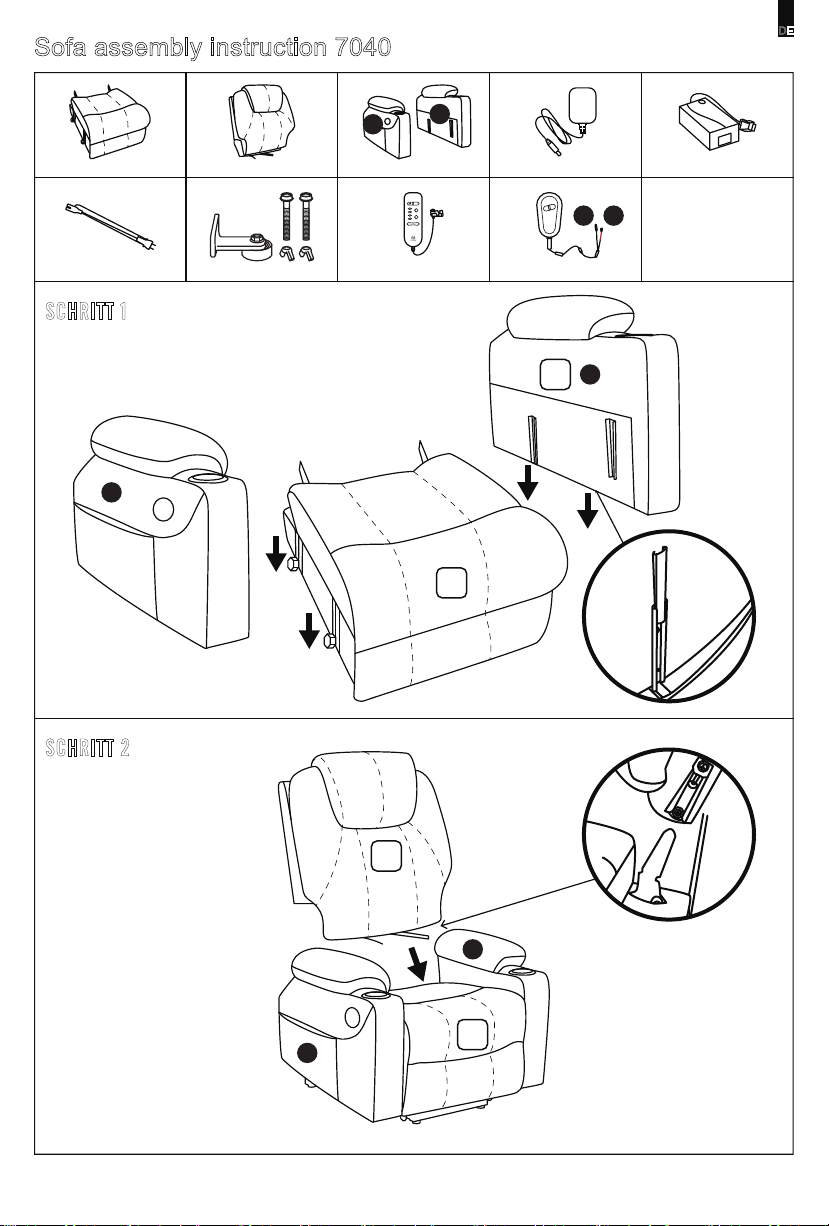 DE

Sofa assembly instruction 7040

SCHRITT 1

SCHRITT 2