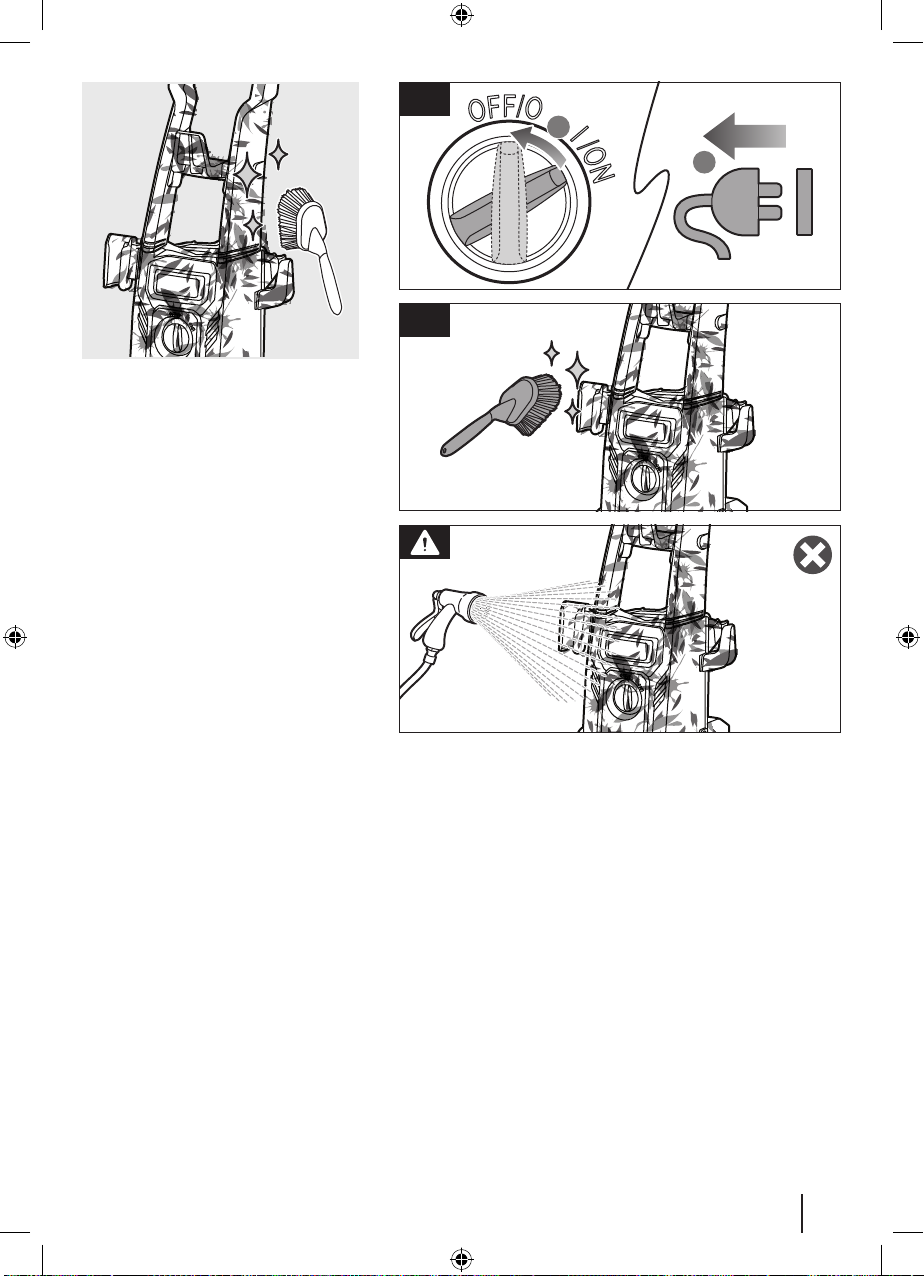 OFF/O

I/ON