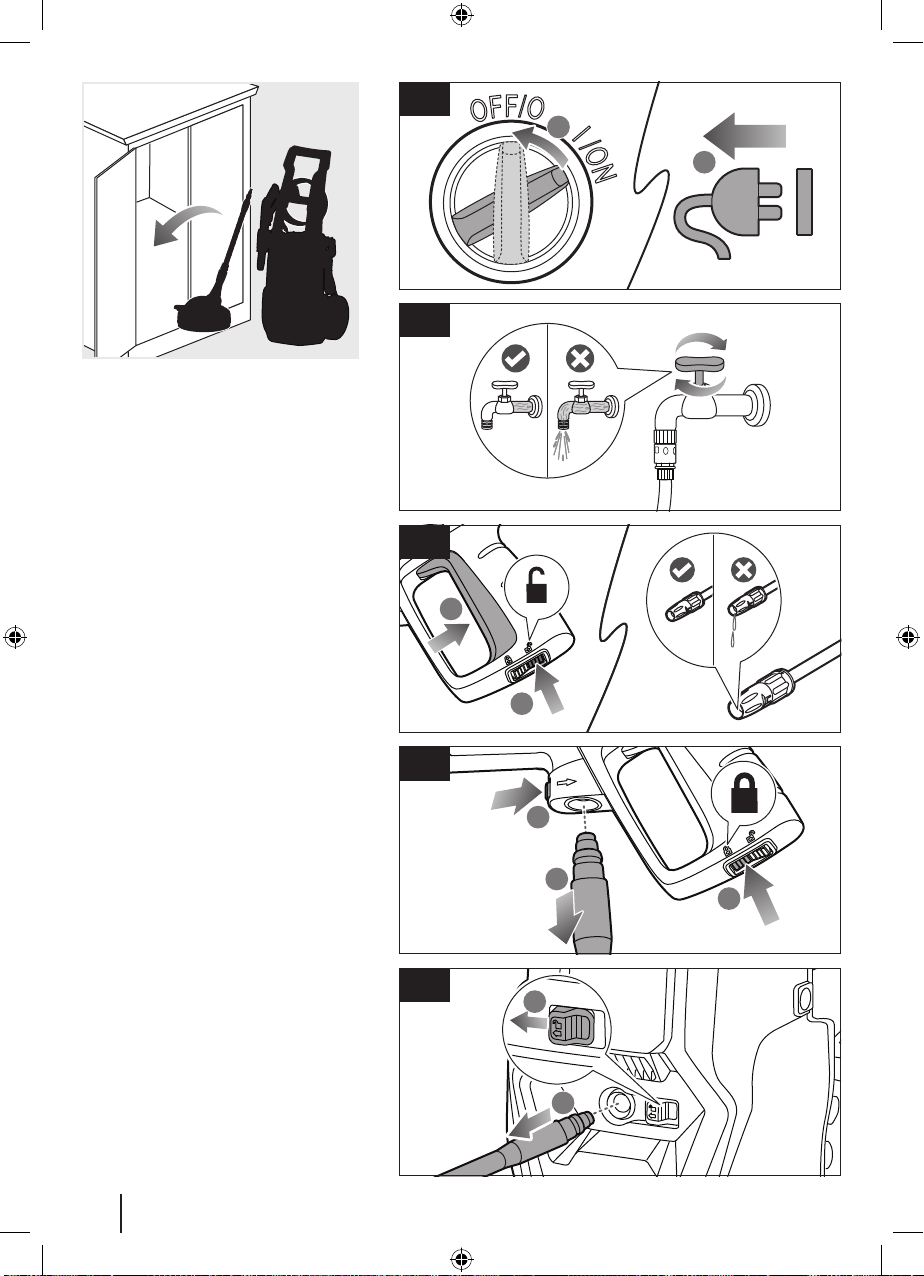 OFF/O

I/ON