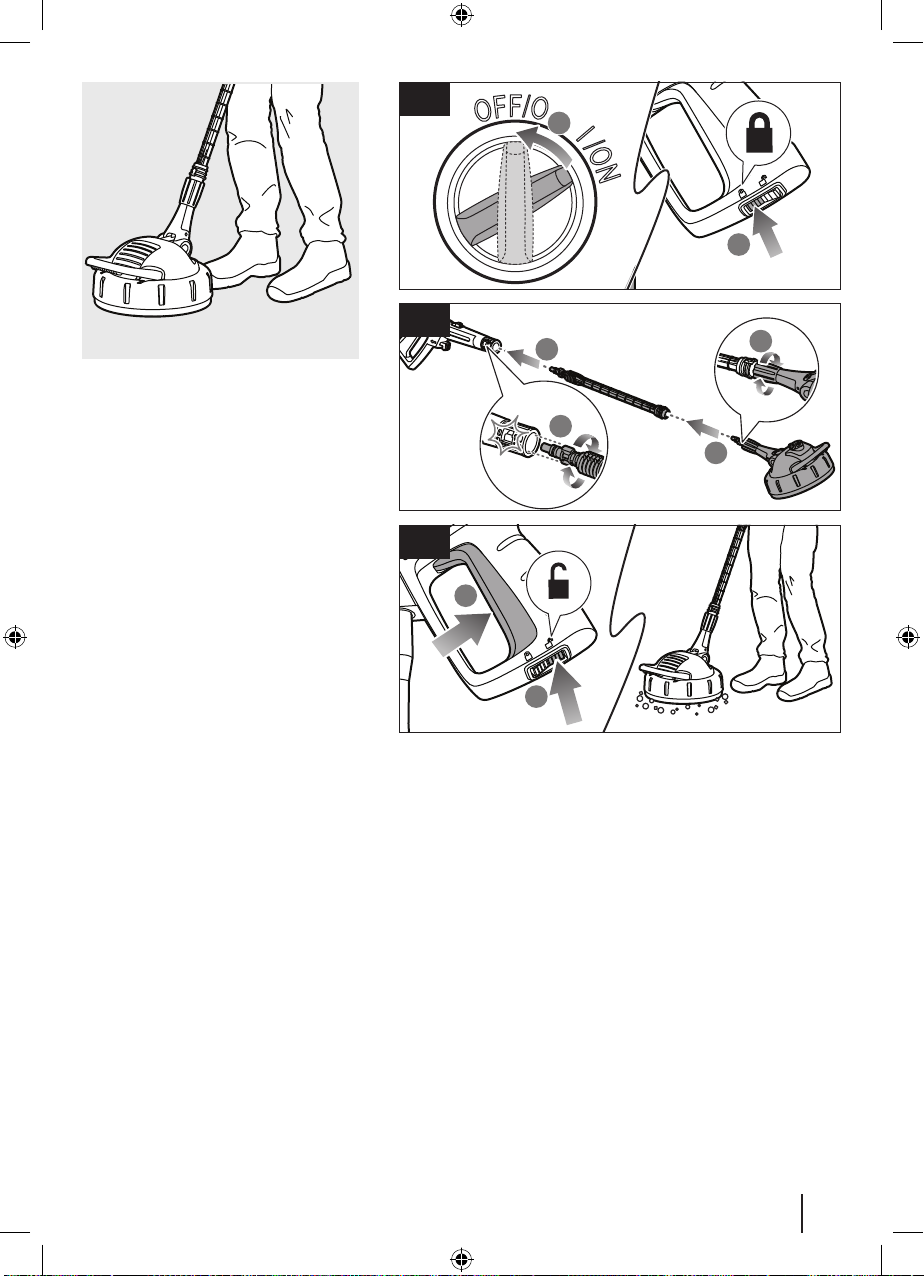 OFF/O

I/ON