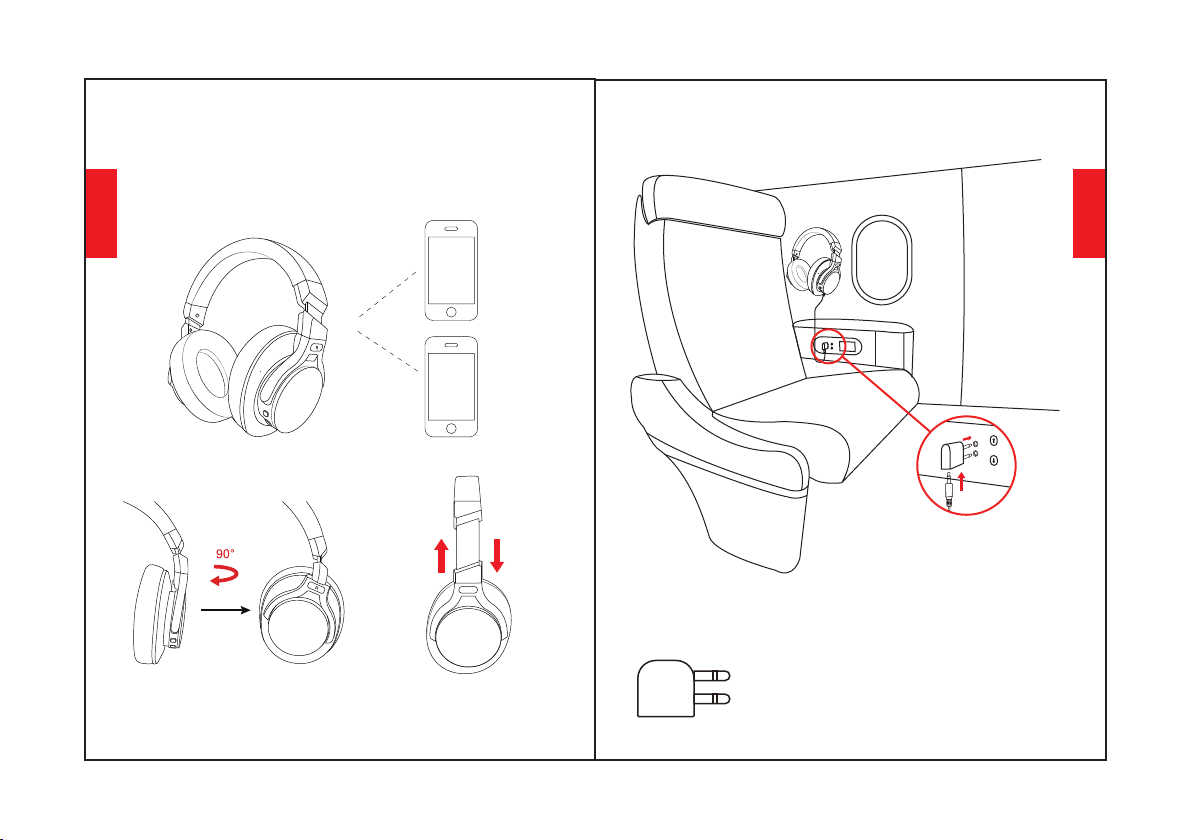 90°