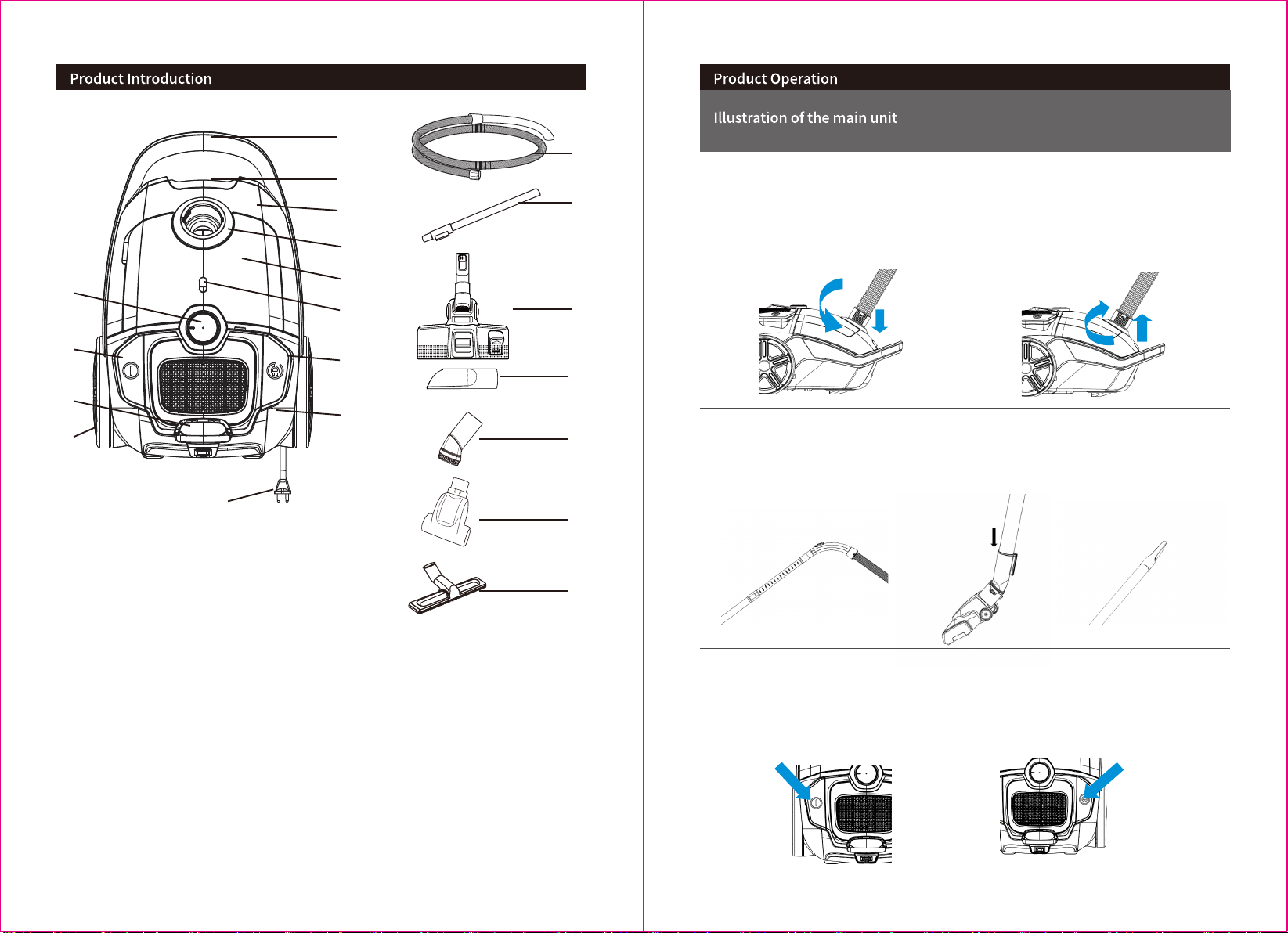 Product Introduction

Product Operation

Illustration of the main unit