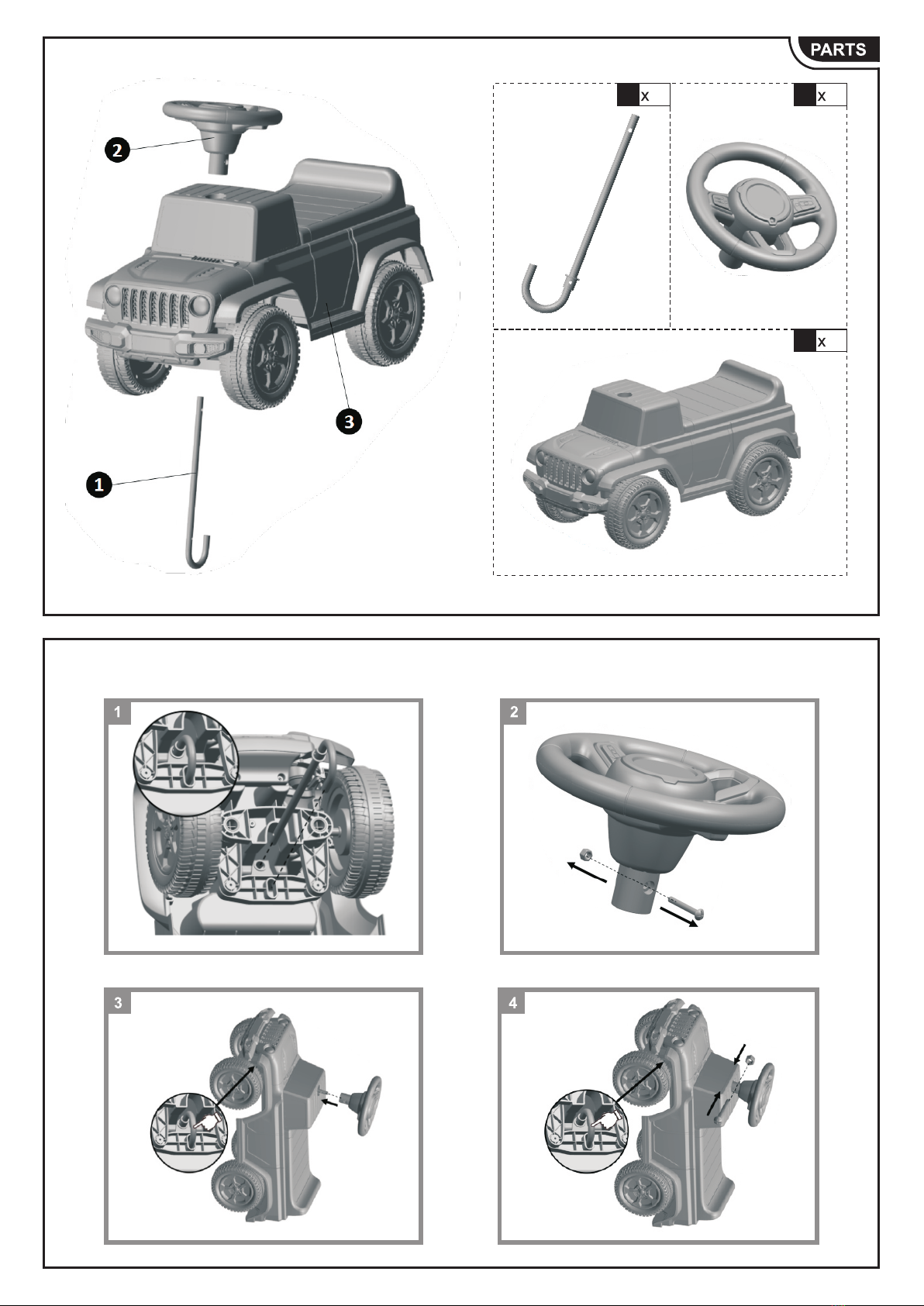 PARTS

2

3

1

x

x

x

1

2

3

4