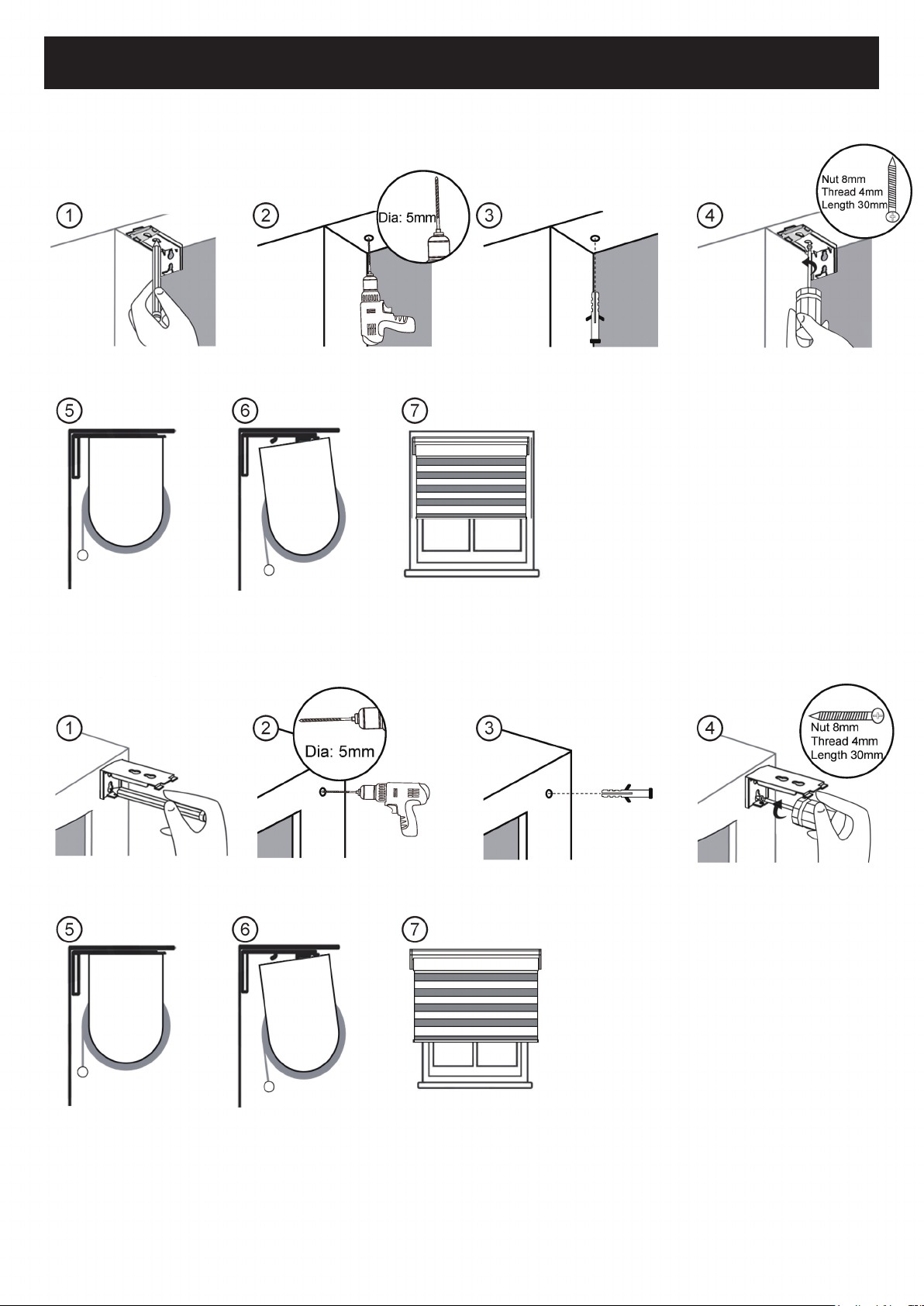 1

2

Dia: 5mm

3

4

Nut 8mm
Thread 4mm
Length 30mm

5

6

7

1

2

Dia: 5mm

3

4

Nut 8mm
Thread 4mm
Length 30mm

5

6

7