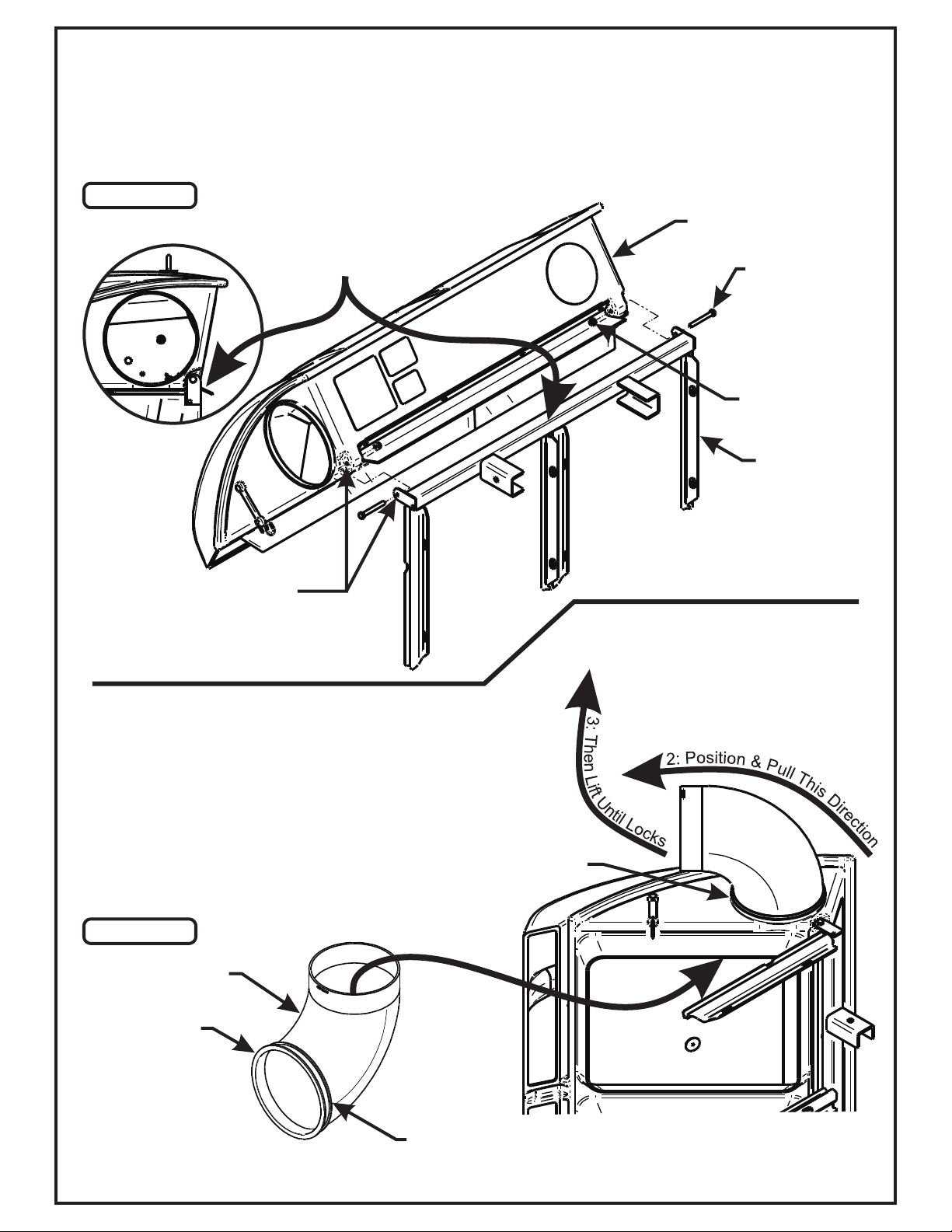 3: Then Lift Until Locks

2: Position & Pull This Direction