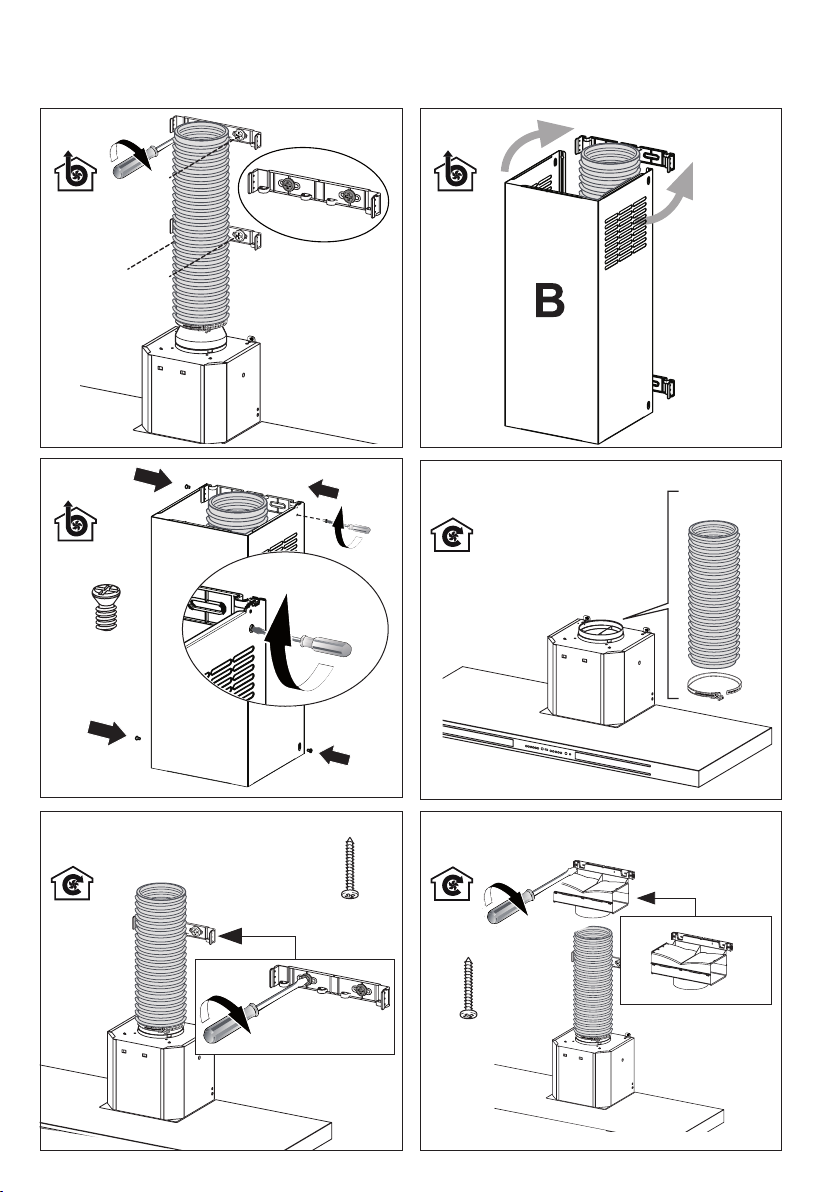 B