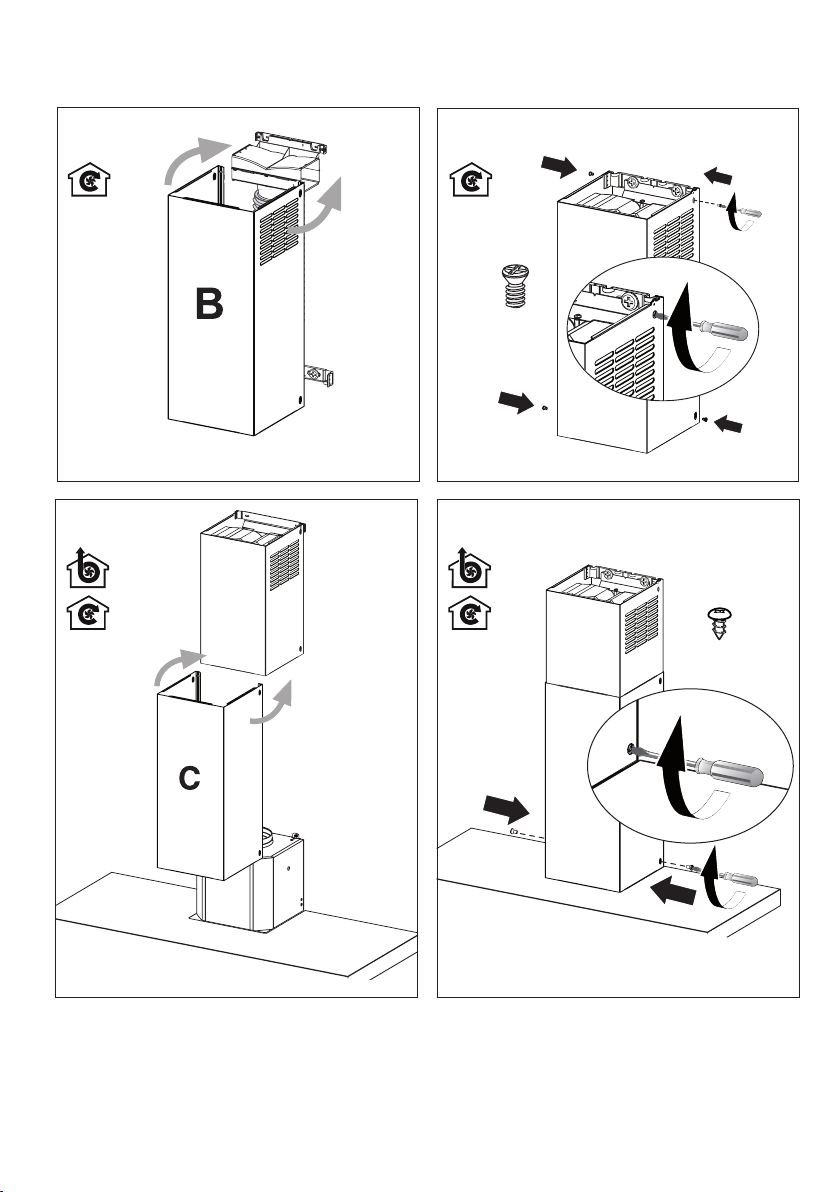 B

C