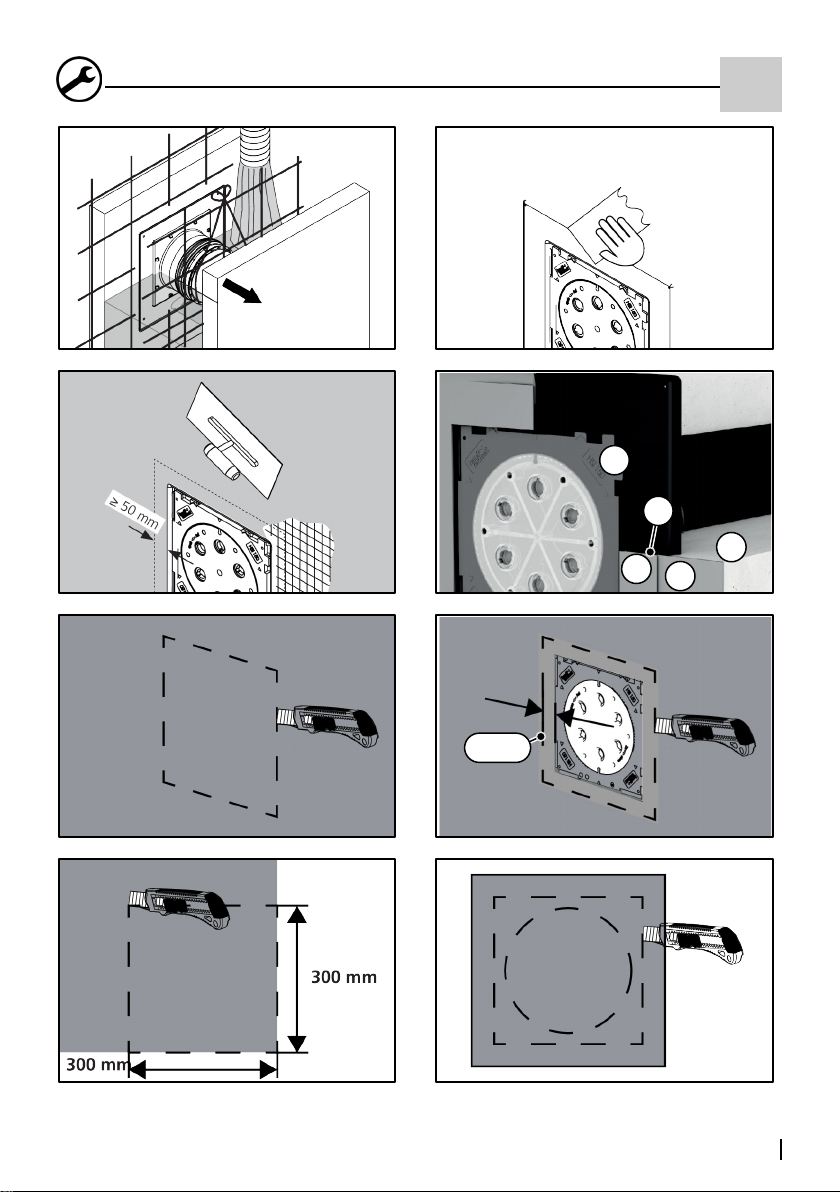 ≥ 50 mm

300 mm

300 mm