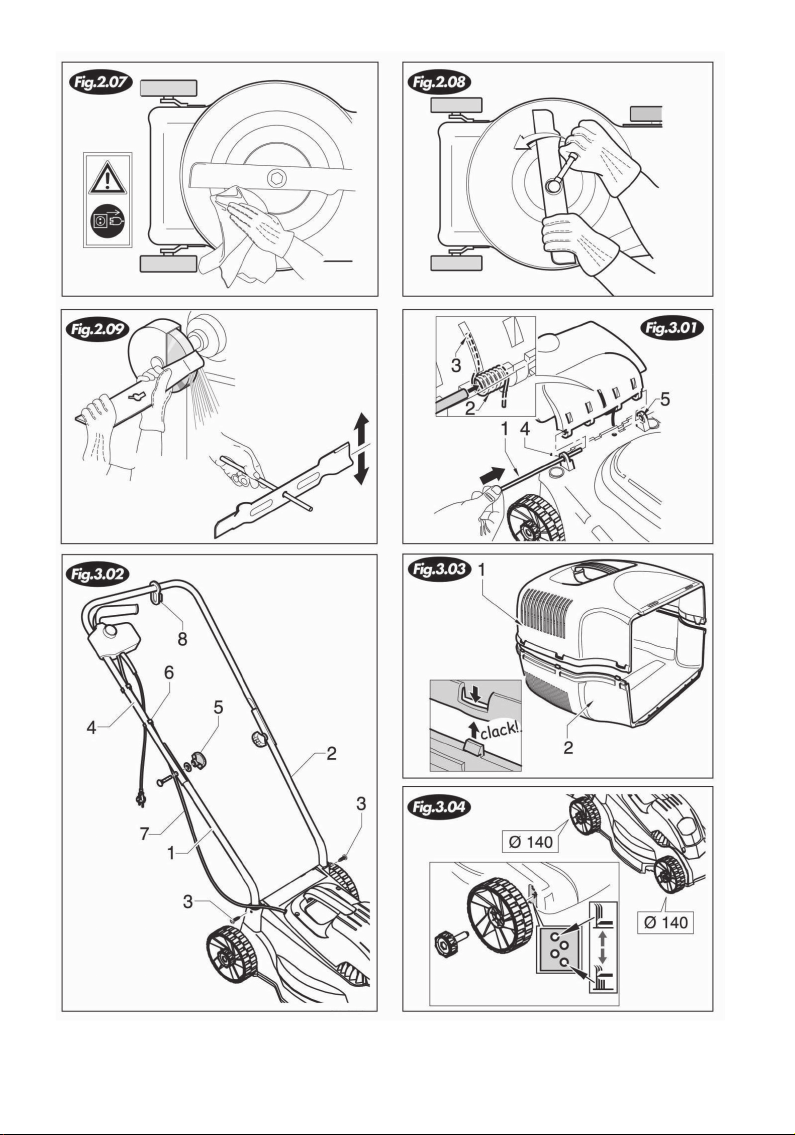 Fig.2.07

Fig.2.08

Fig.2.09

Fig.3.01

3
2
1 4
5

Fig.3.02

8
6
4
5
2
3
7
1
3

Fig.3.03

1
clack!
2

Fig.3.04

Ø 140
Ø 140