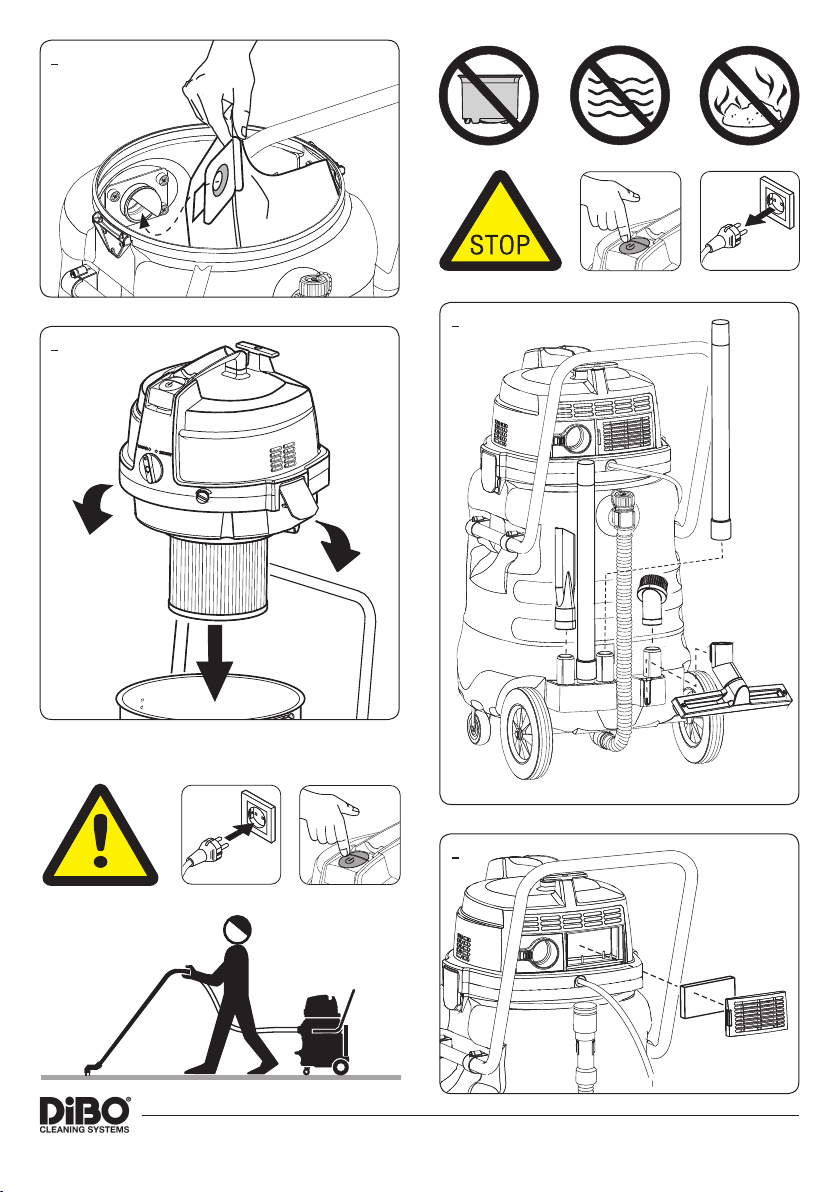 STOP

DiBO®
CLEANING SYSTEMS