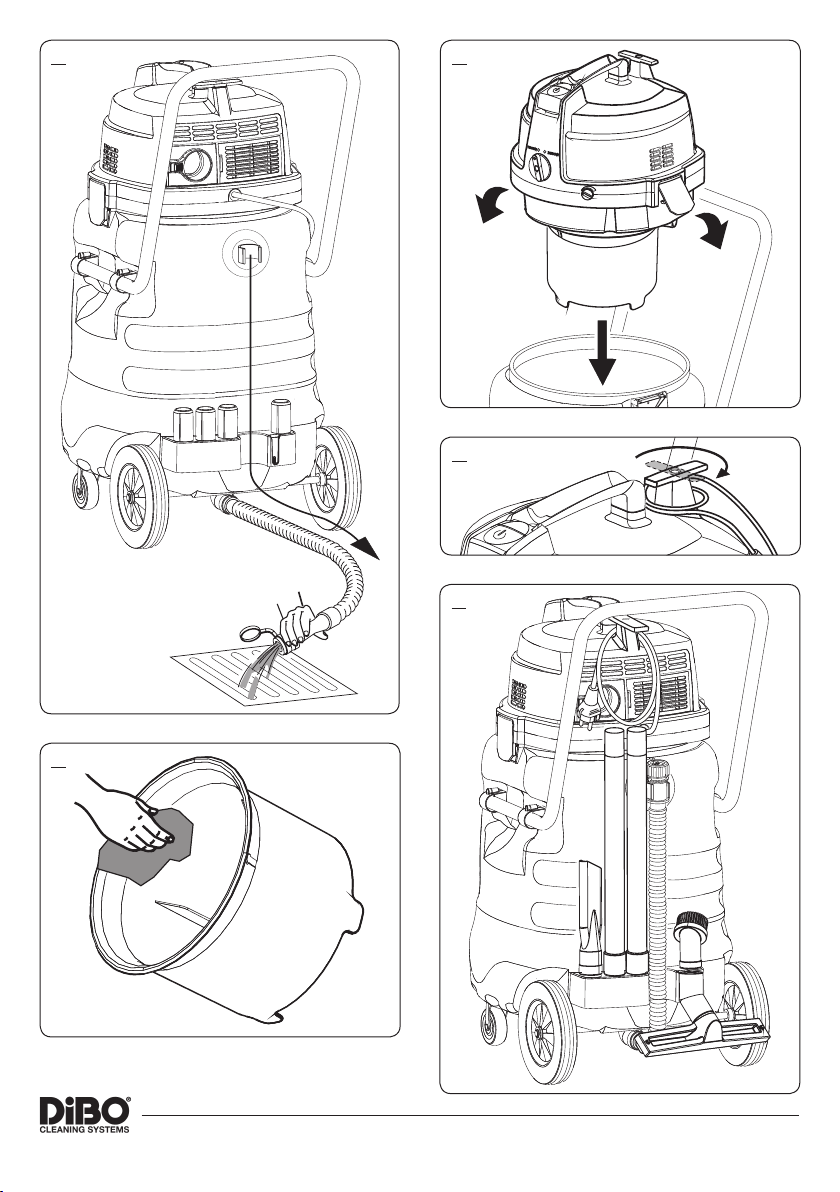 DiBO®
CLEANING SYSTEMS