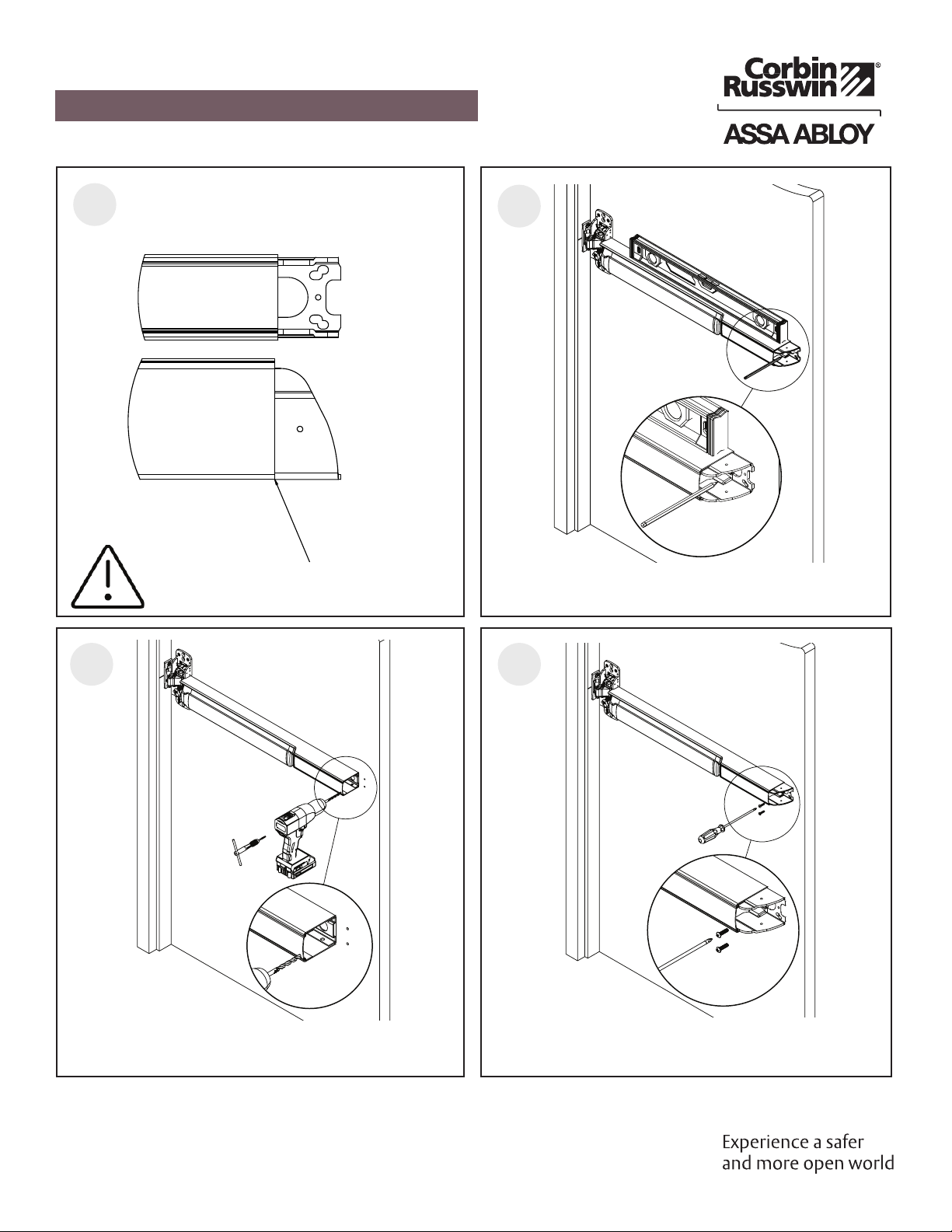 Corbin Russwin®

ASSA ABLOY

Experience a safer and more open world