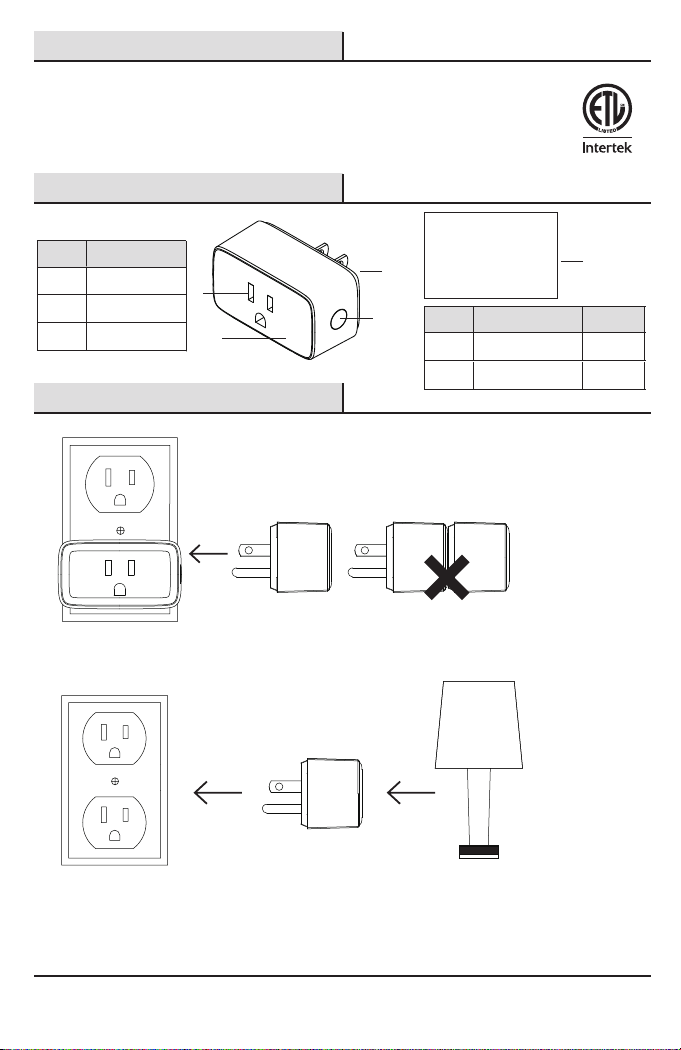 LISTED
Intertek