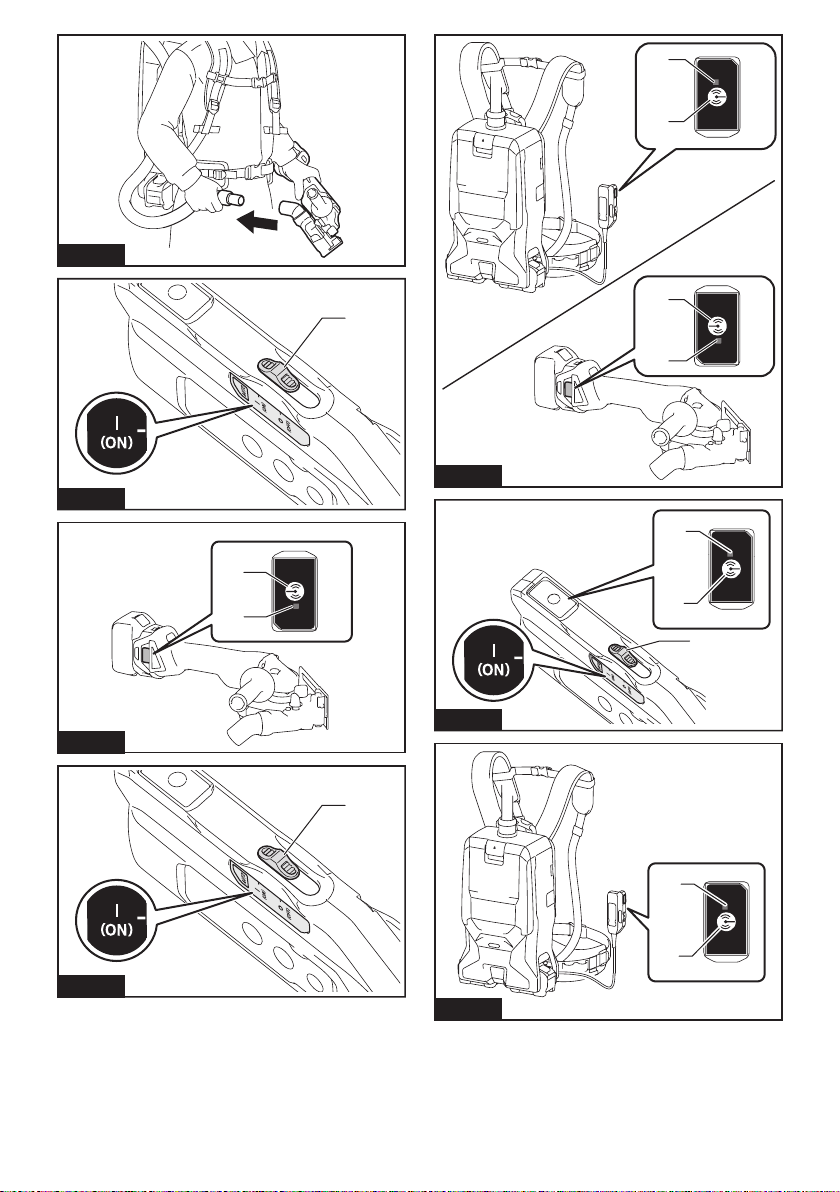 I
(ON)

I
(ON)

I
(ON)