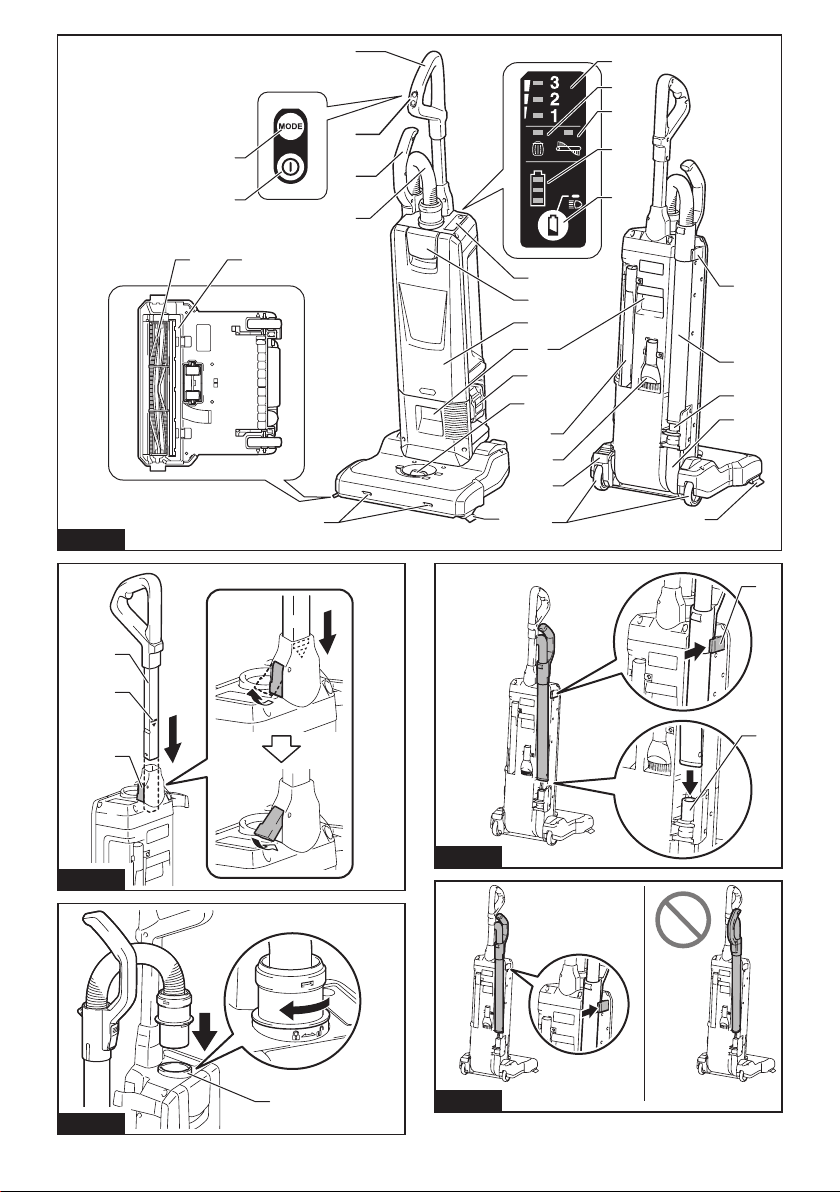 MODE
3
2
1