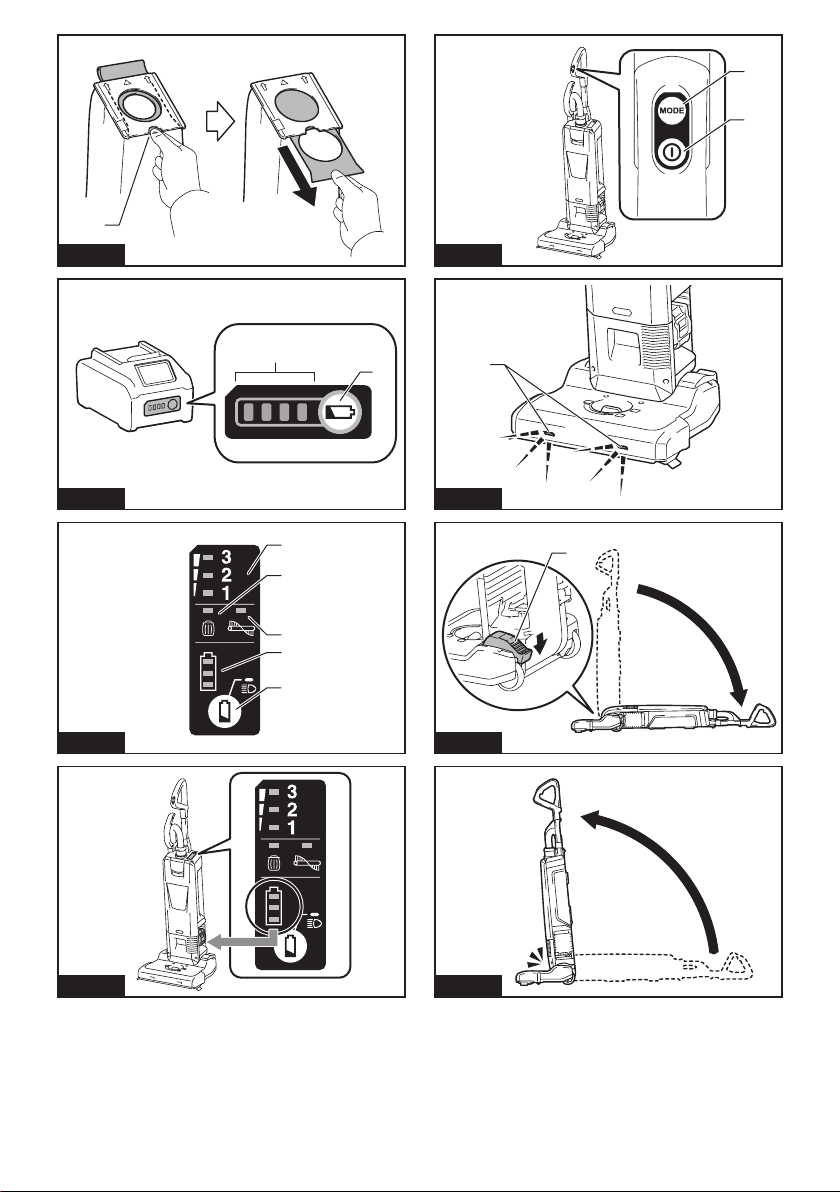 MODE

3
2
1

3
2
1