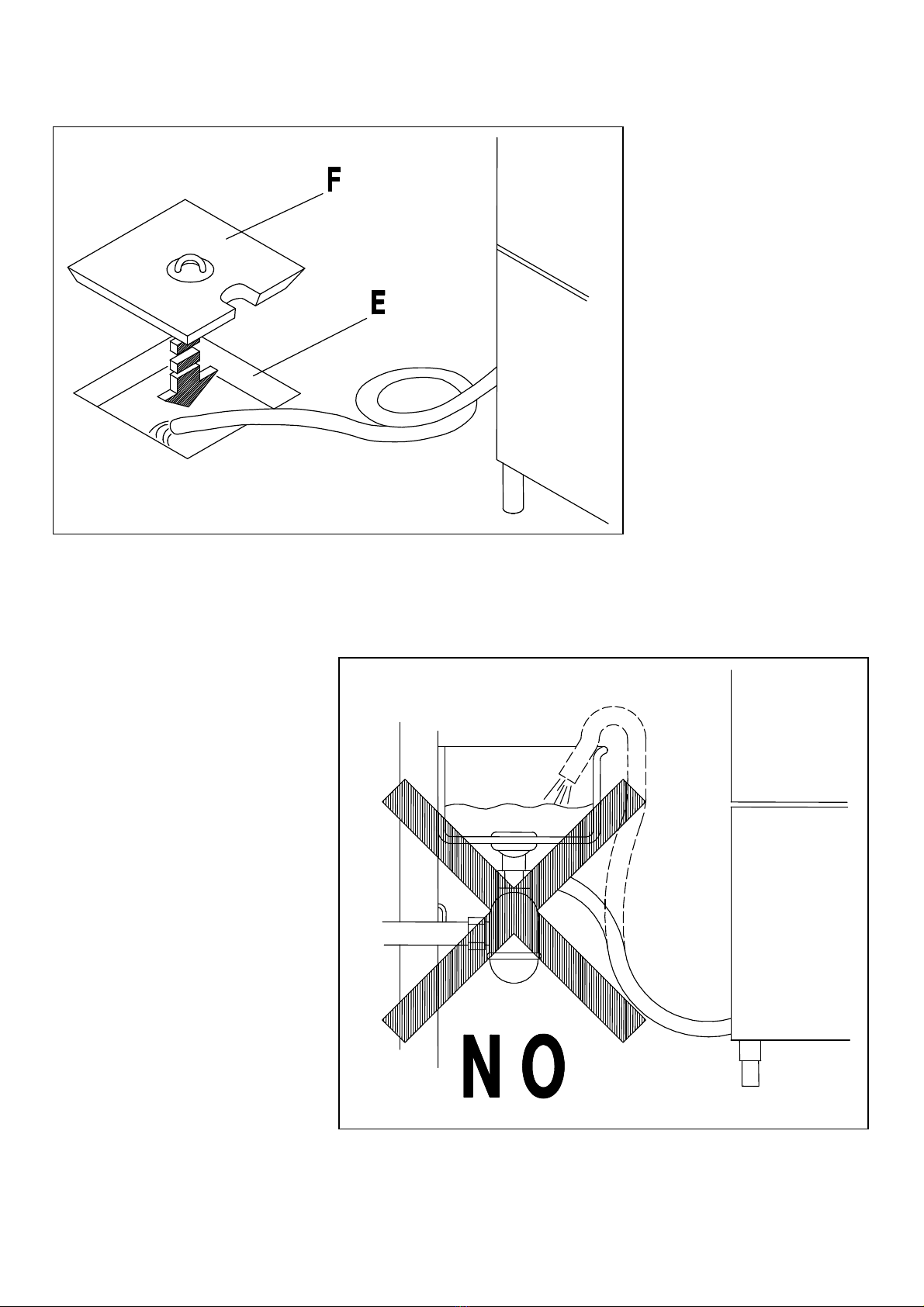 F

E

NO