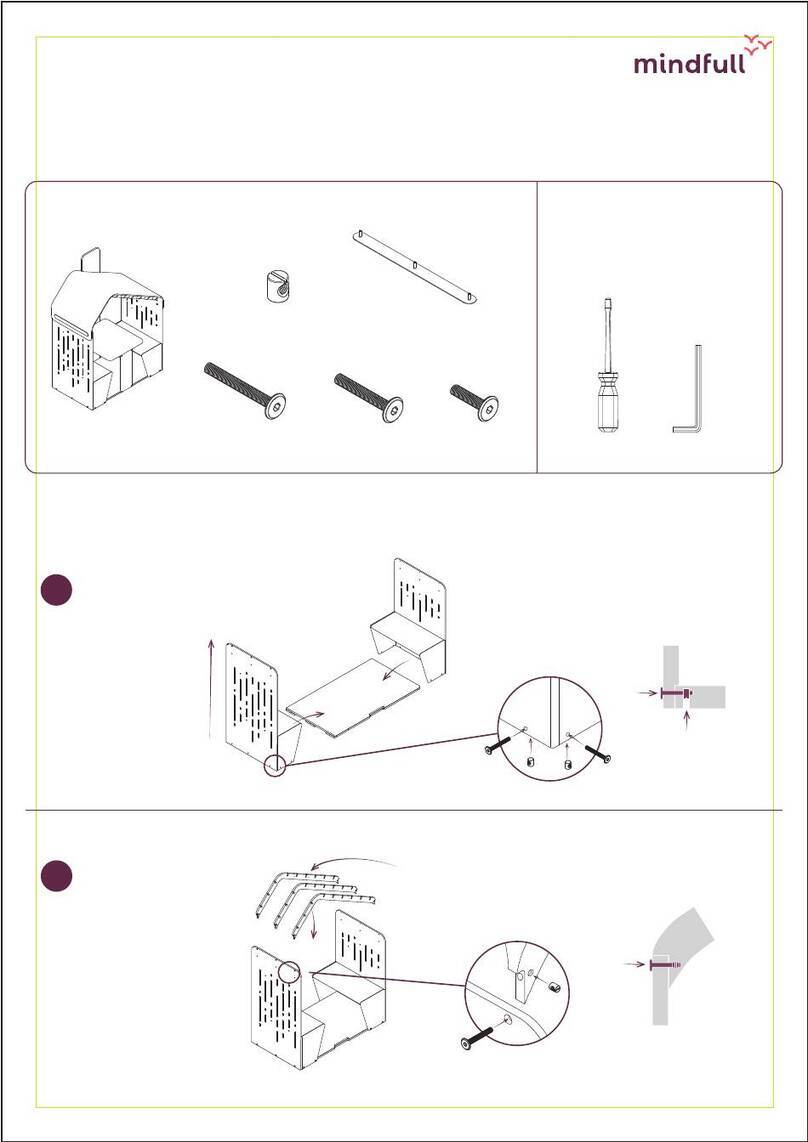 mindfull