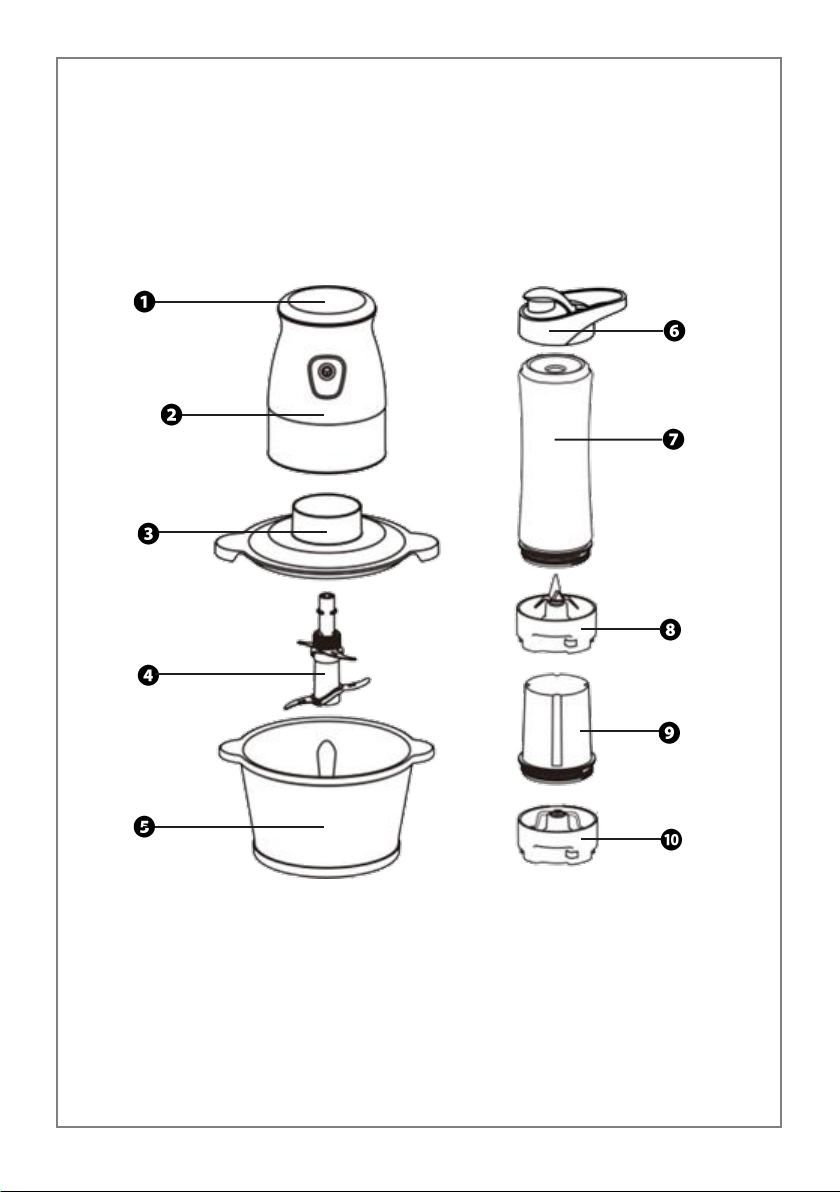 1
2
3
4
5
6
7
8
9
10