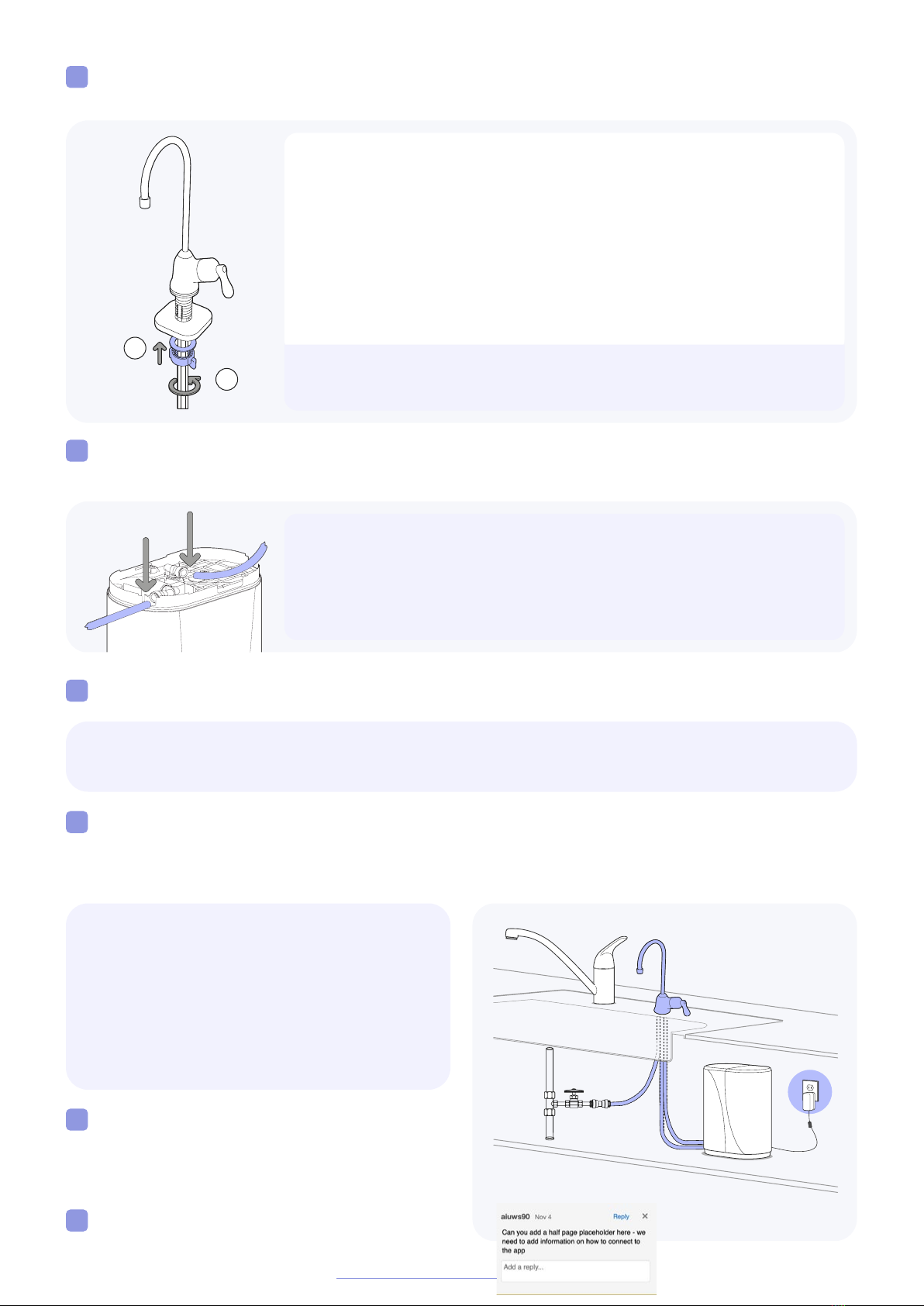 aiuws90 Nov 4 Reply ✕

Can you add a half page placeholder here - we need to add information on how to connect to the app

Add a reply...