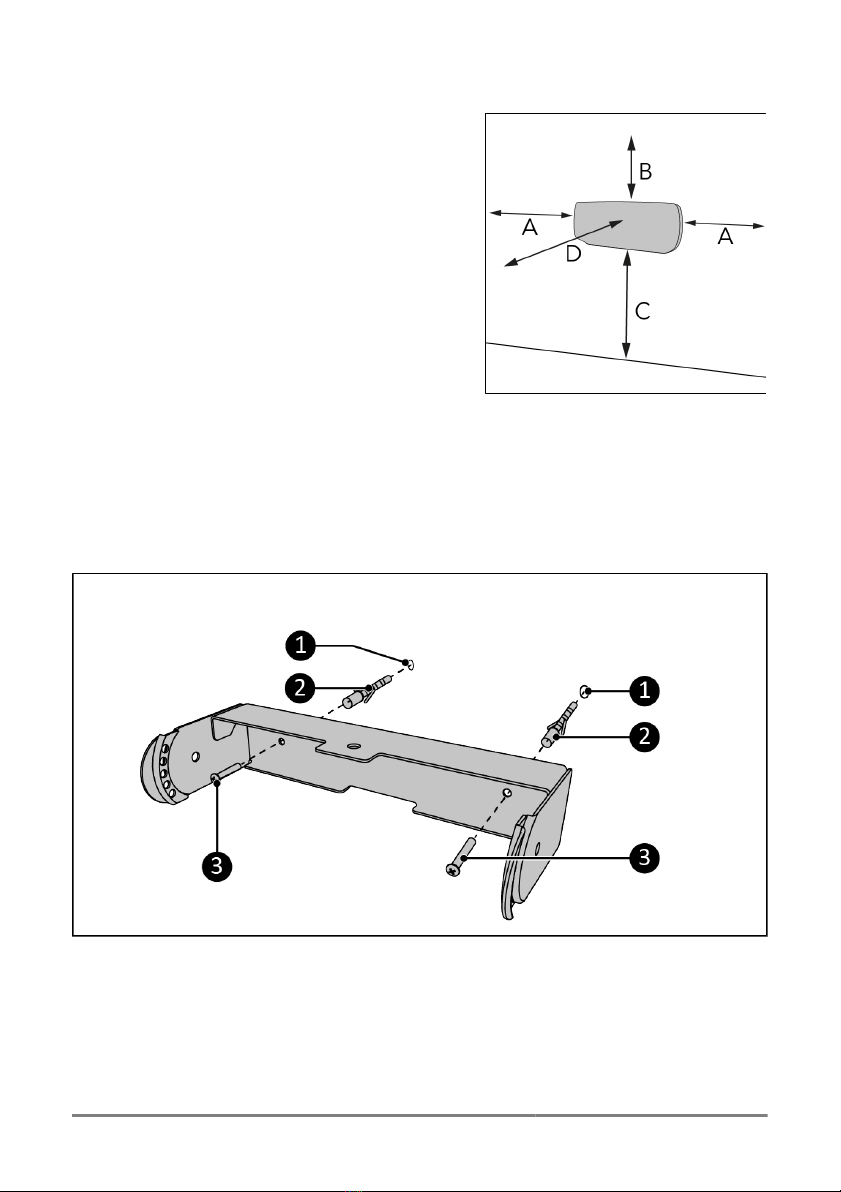 B
A
A
D
C

1
2
1
2
3
3