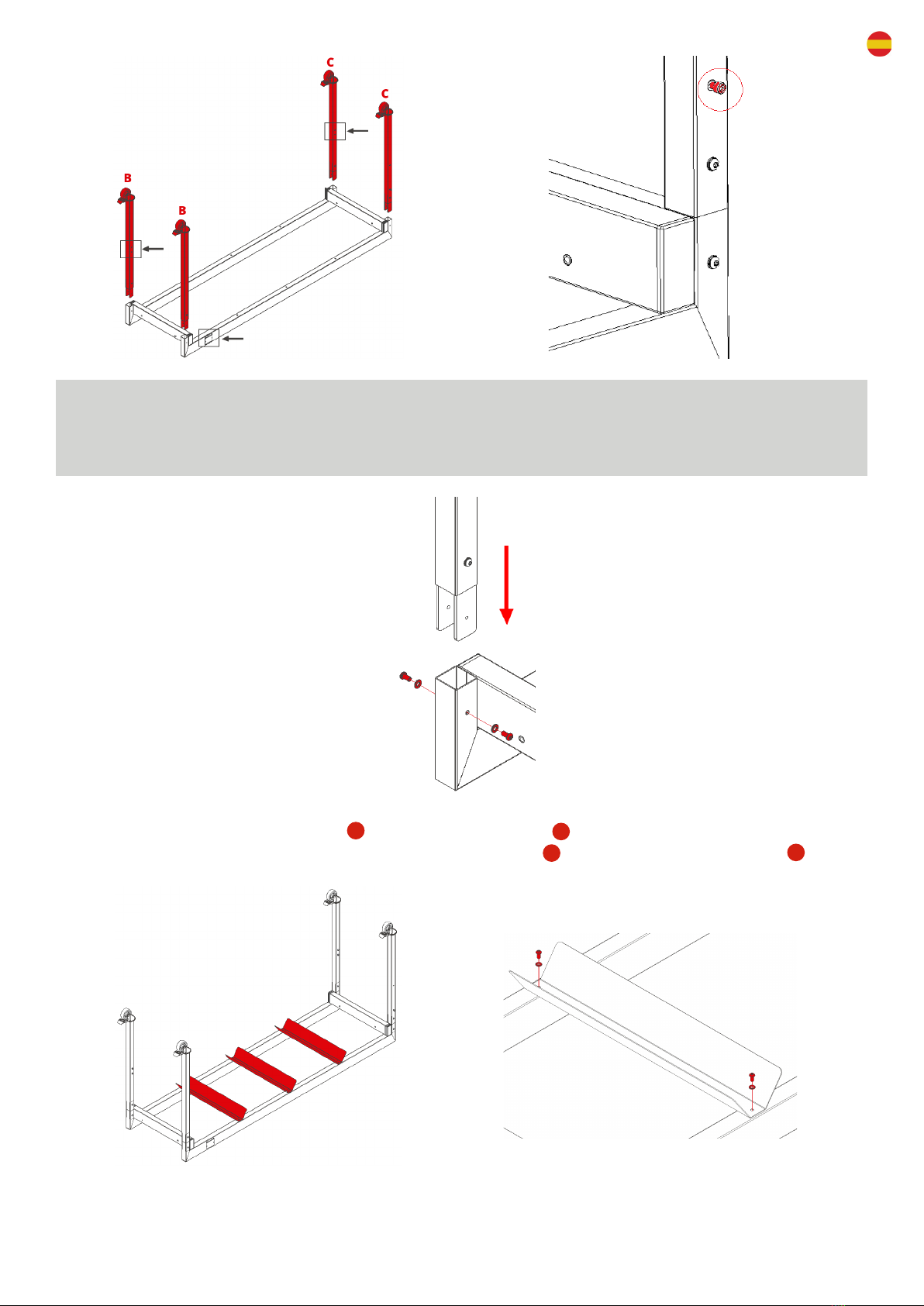 C

C

B

B